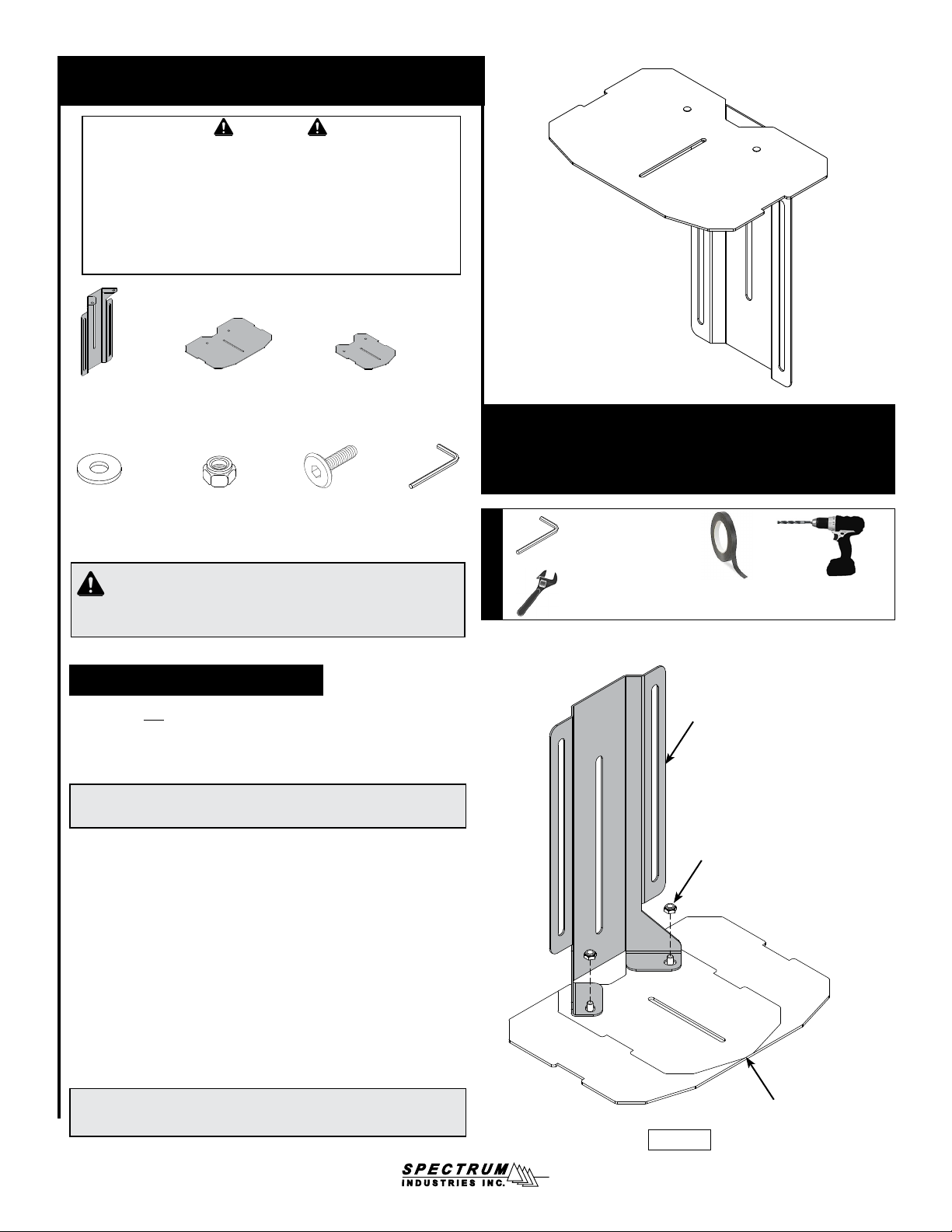 SPECTRUM
INDUSTRIES INC.