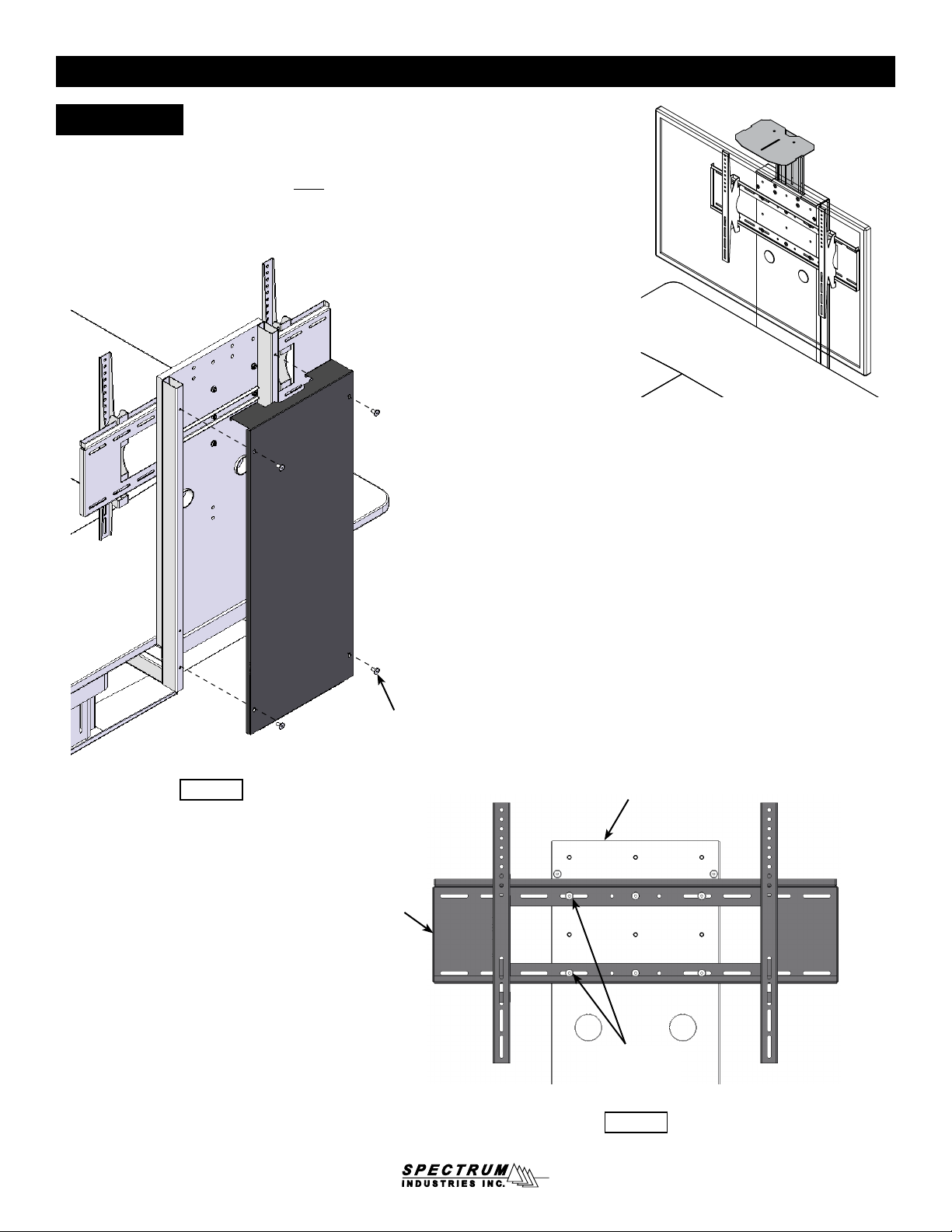 SPECTRUM
INDUSTRIES INC.