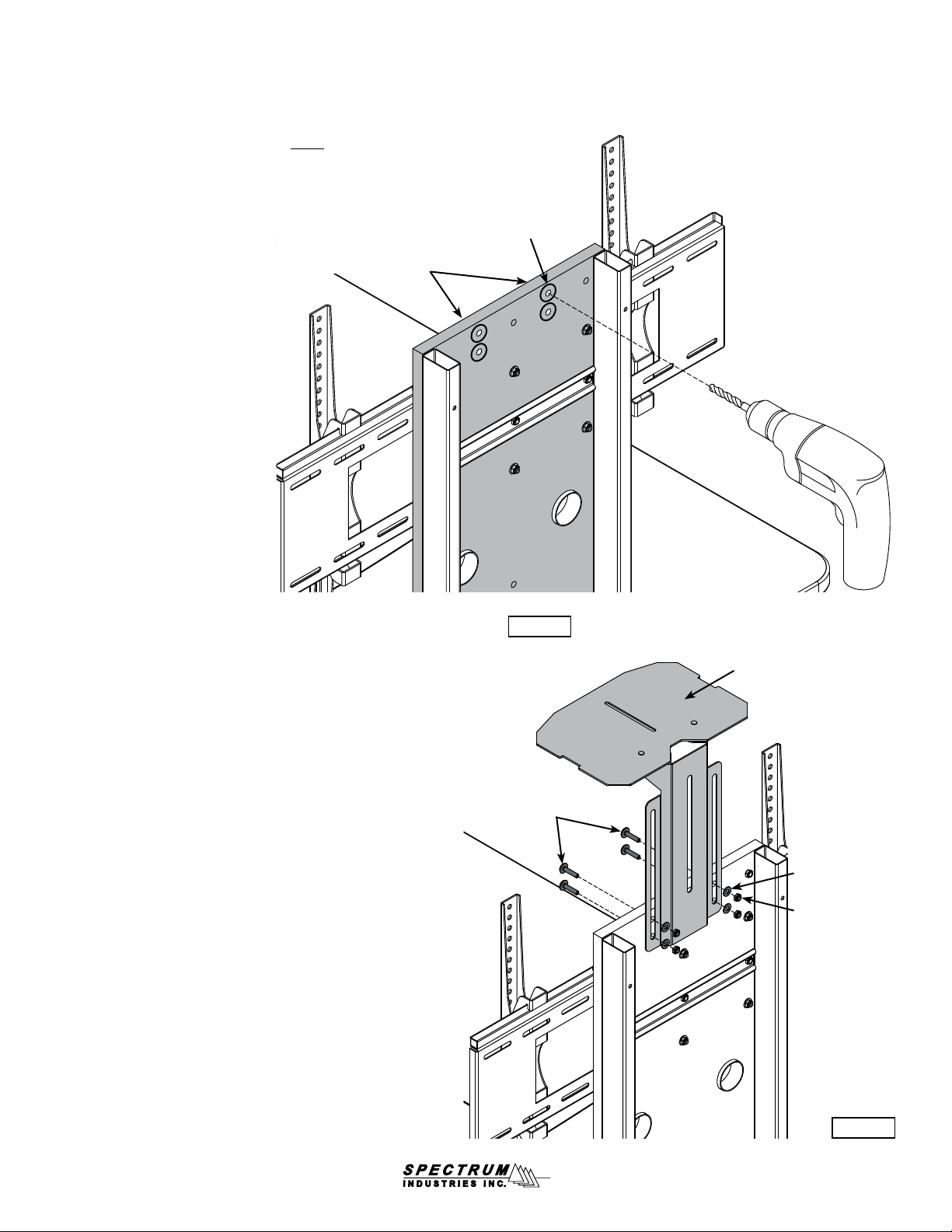 SPECTRUM
INDUSTRIES INC.