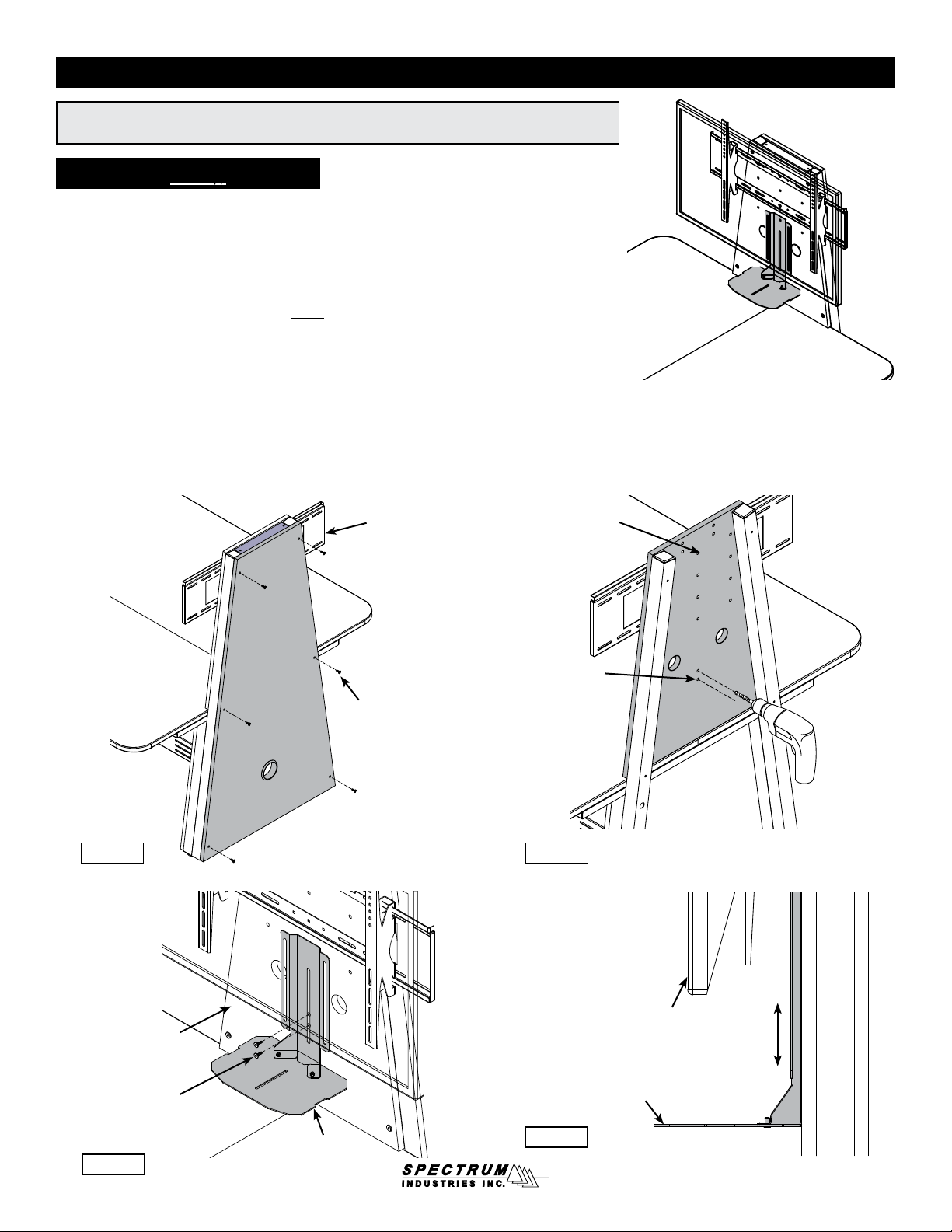 SPECTRUM
INDUSTRIES INC.