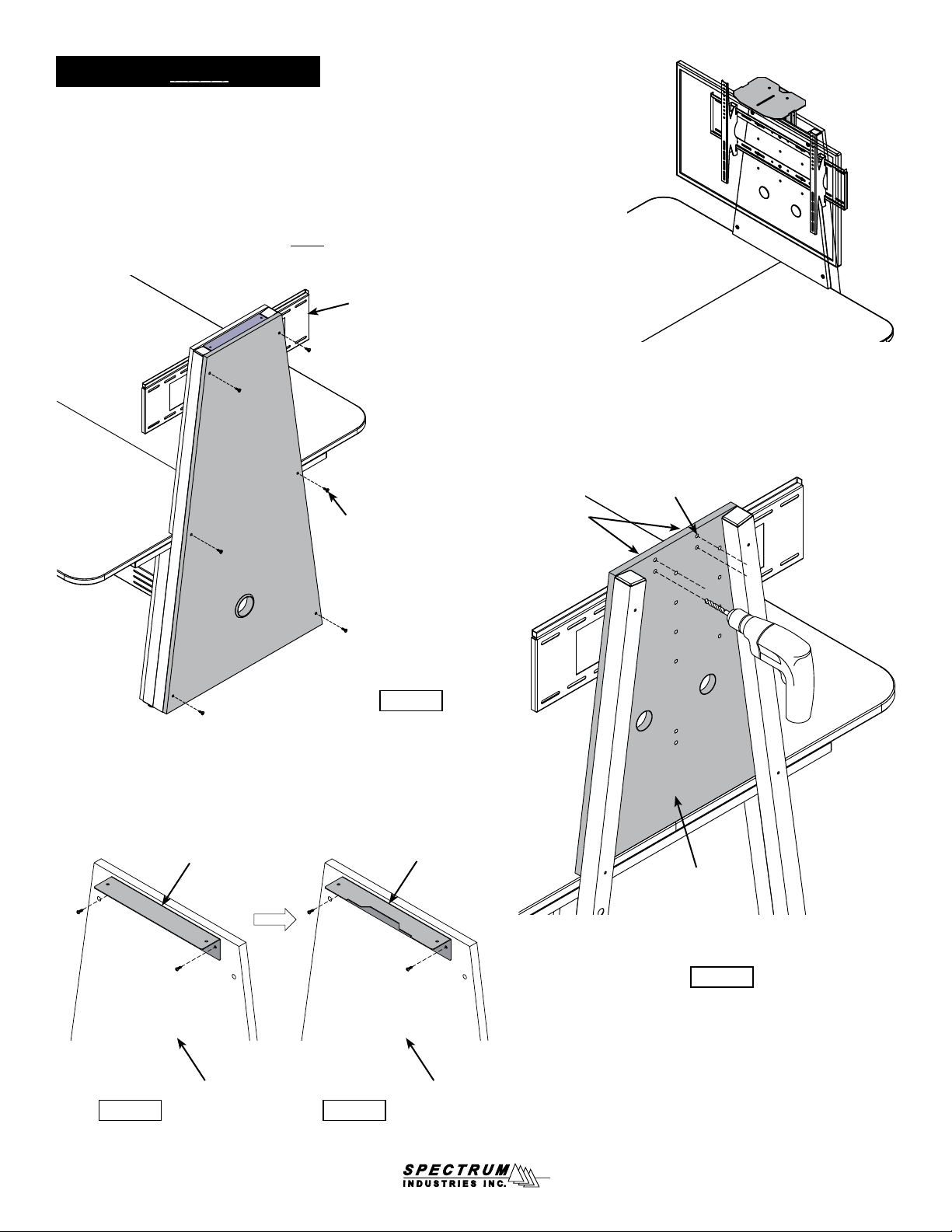 SPECTRUM
INDUSTRIES INC.