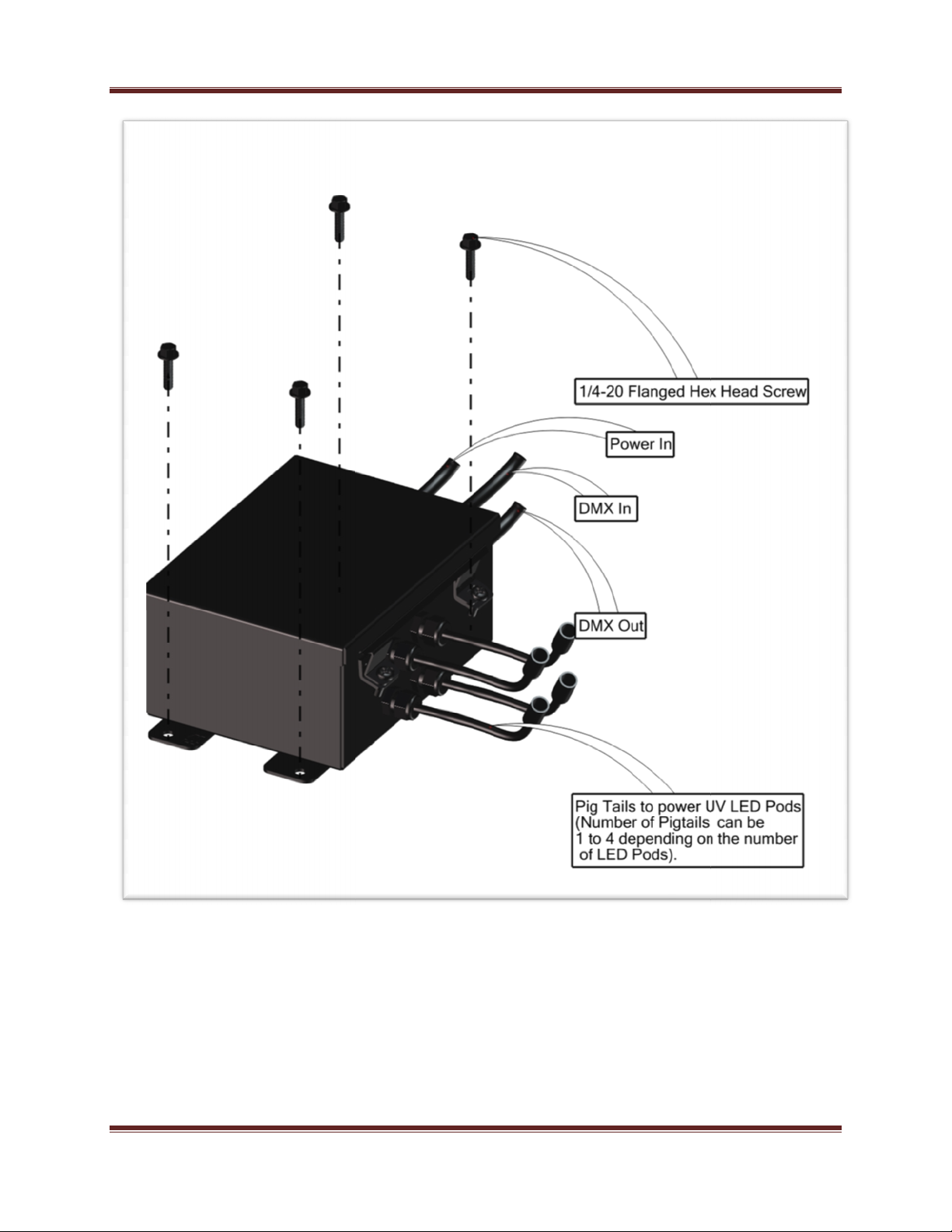 1/4-20 Flanged Hex Head Screw

Power In

DMX In

DMX Out

Pig Tails to power UV LED Pods (Number of Pigtails can be 1 to 4 depending on the number of LED Pods).