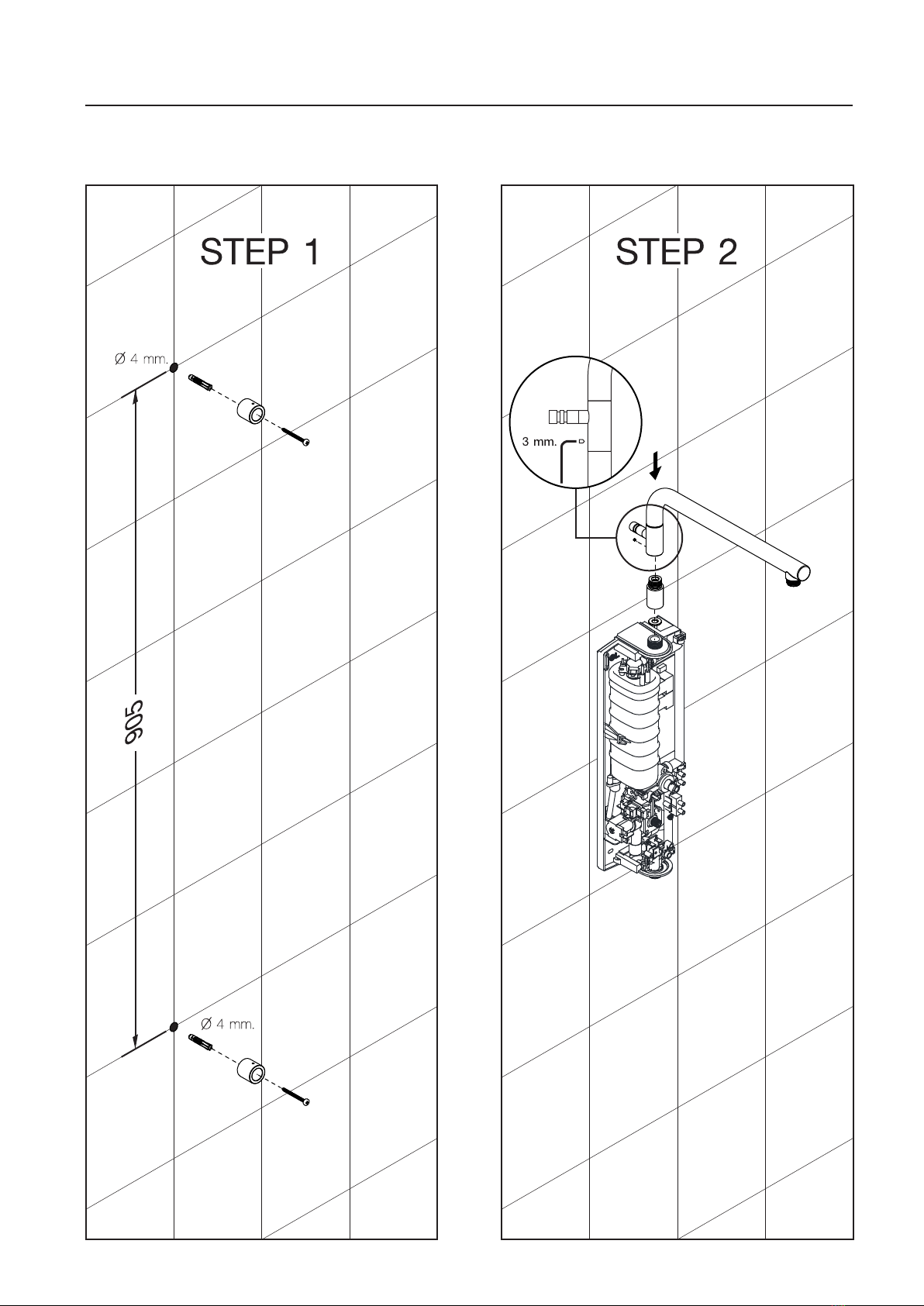 STEP 1

Ø 4 mm.

905

Ø 4 mm.

STEP 2

3 mm.