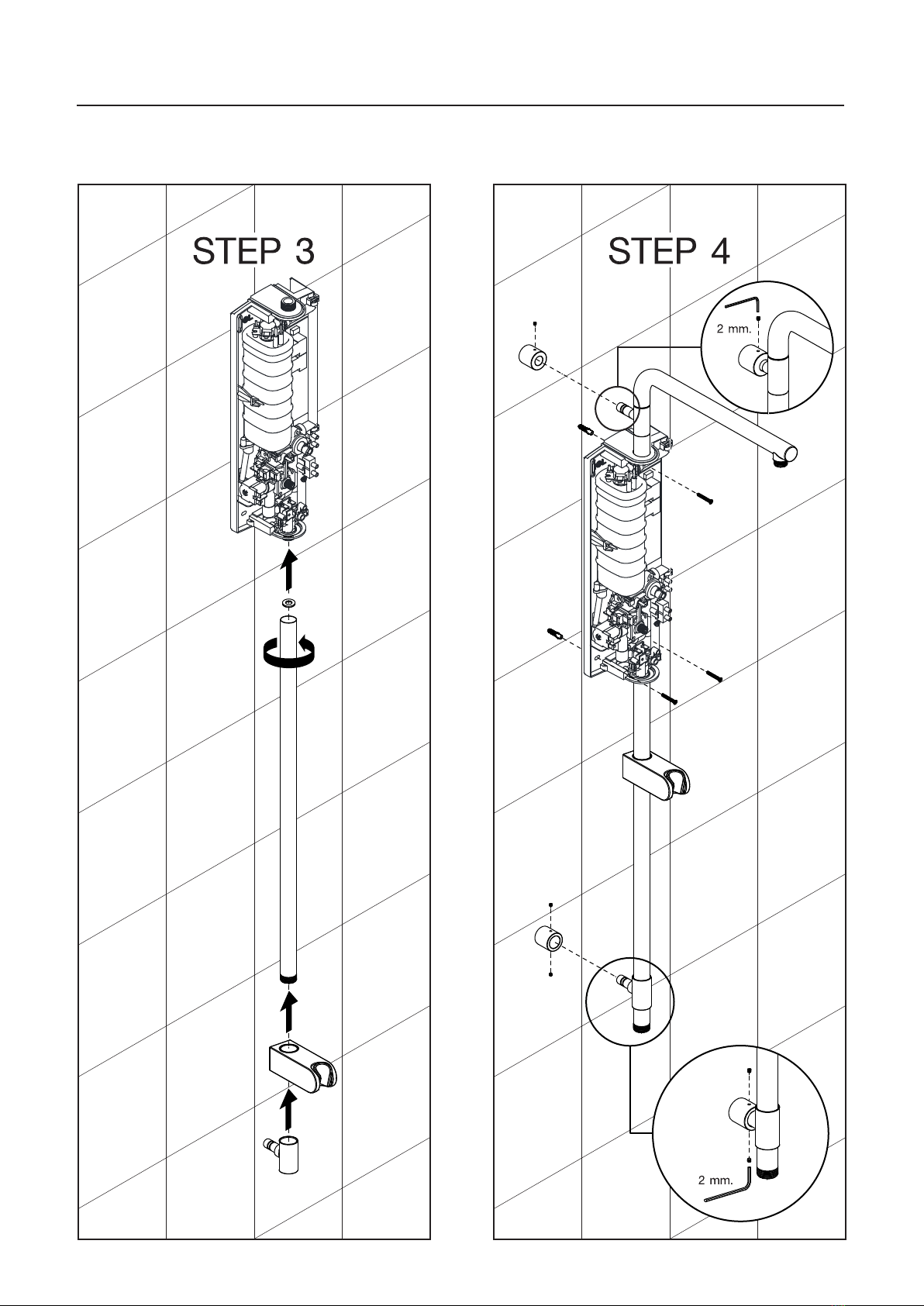 STEP 3

STEP 4

2 mm.

2 mm.