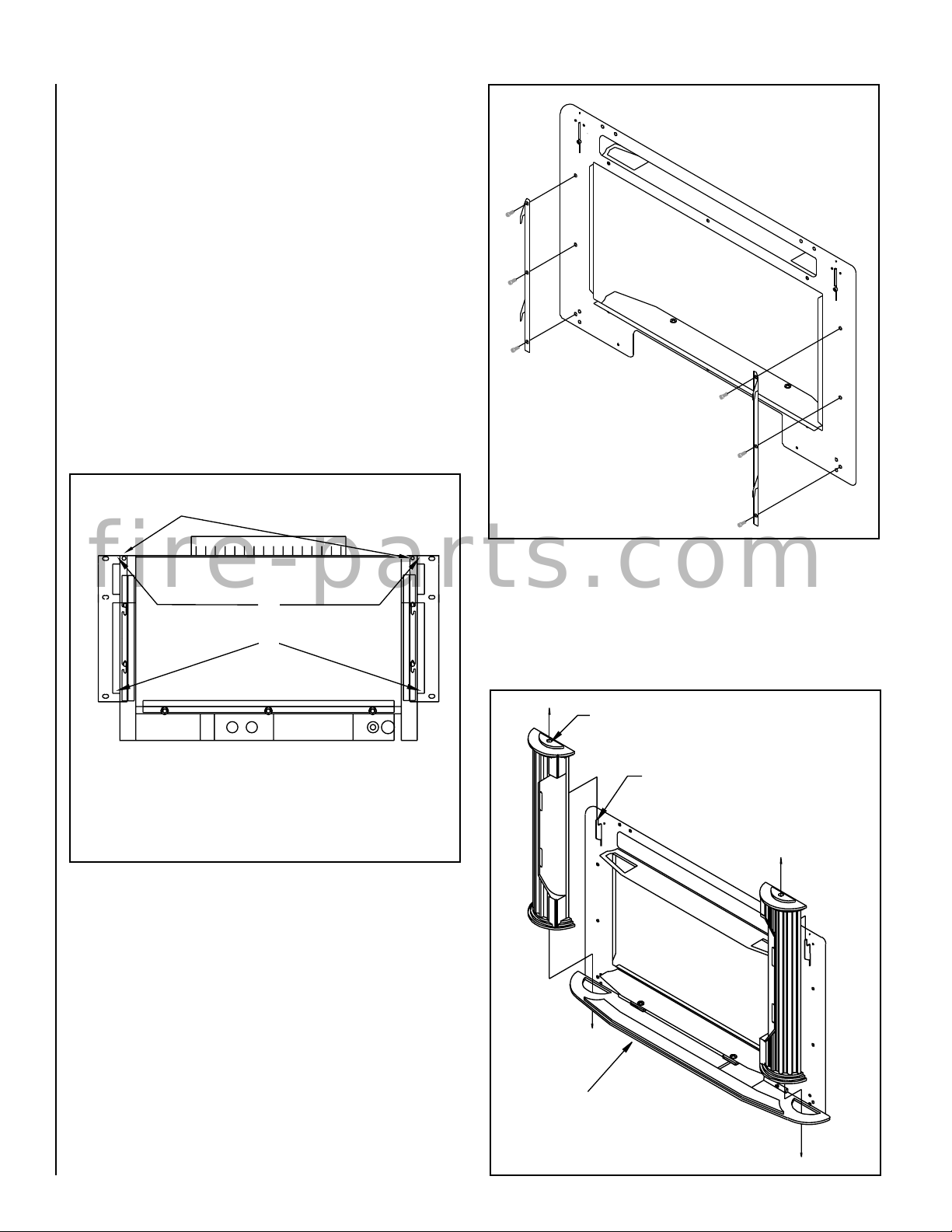 fire-parts.com