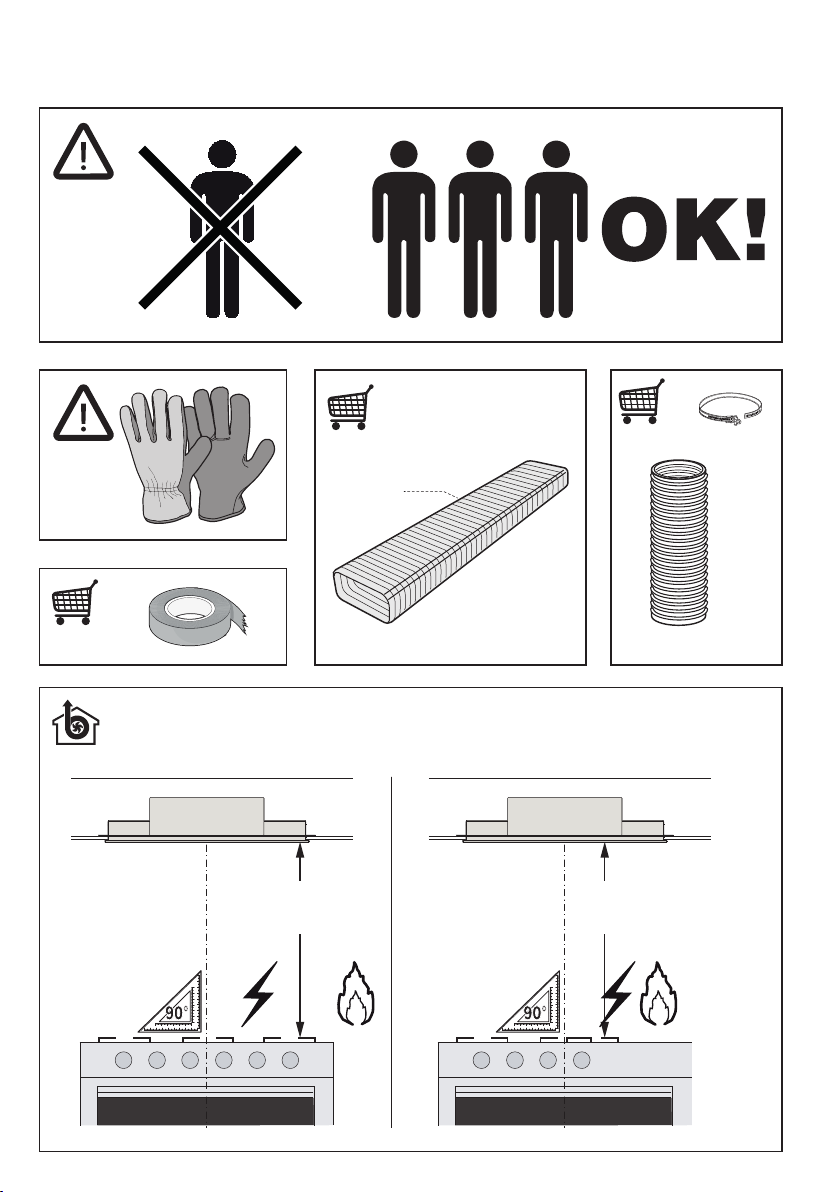 OK!

90°

90°