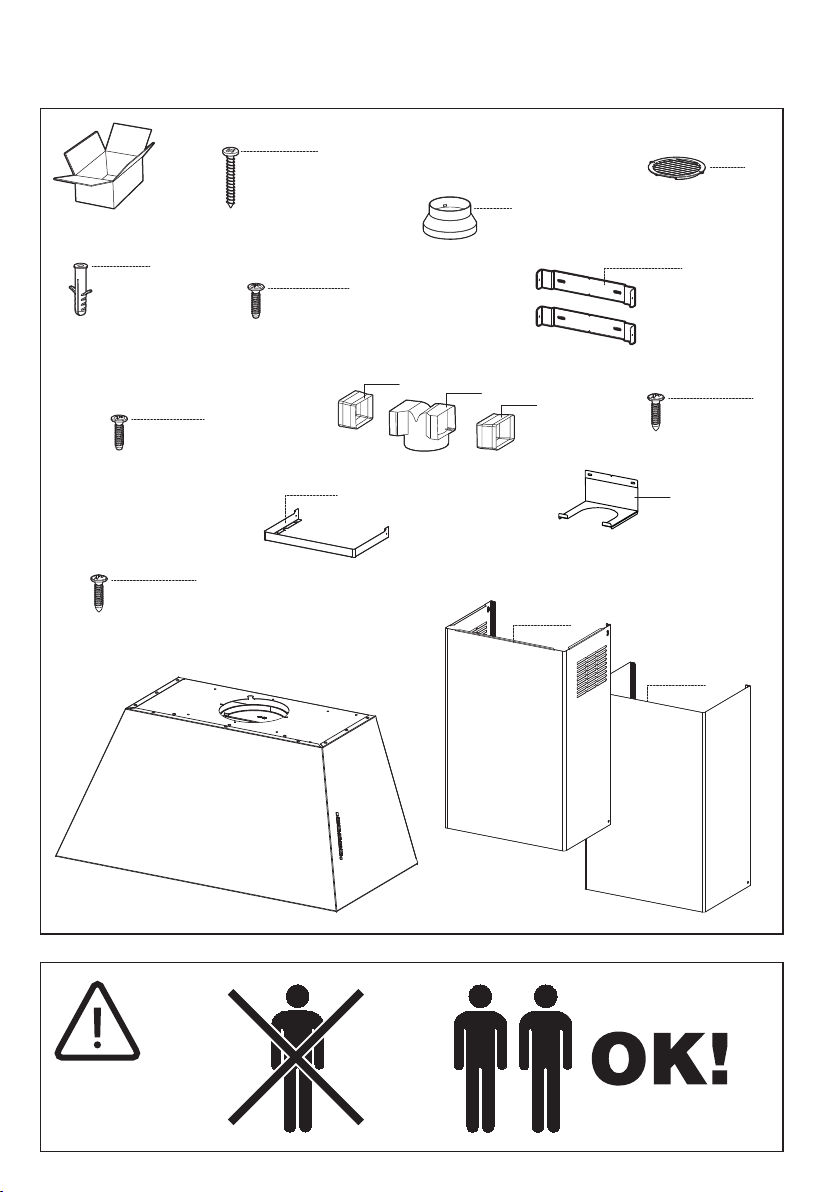 OK!