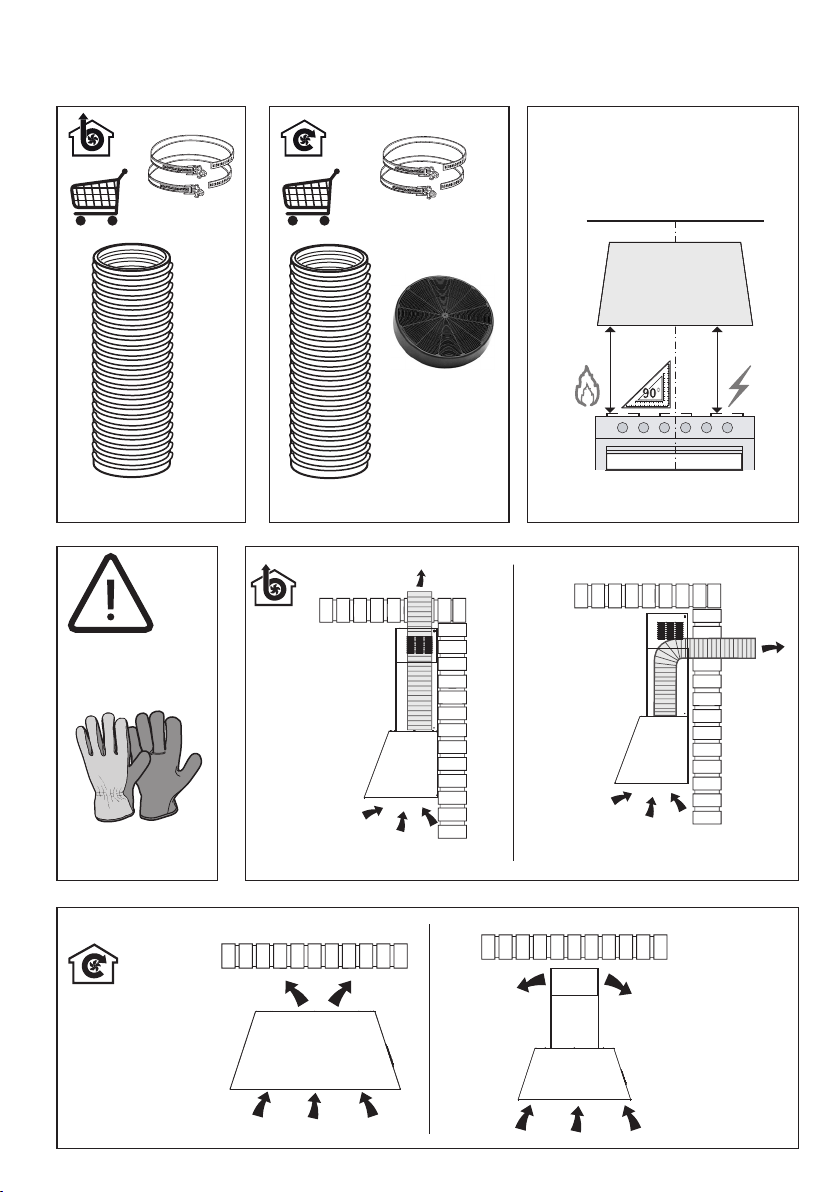 90