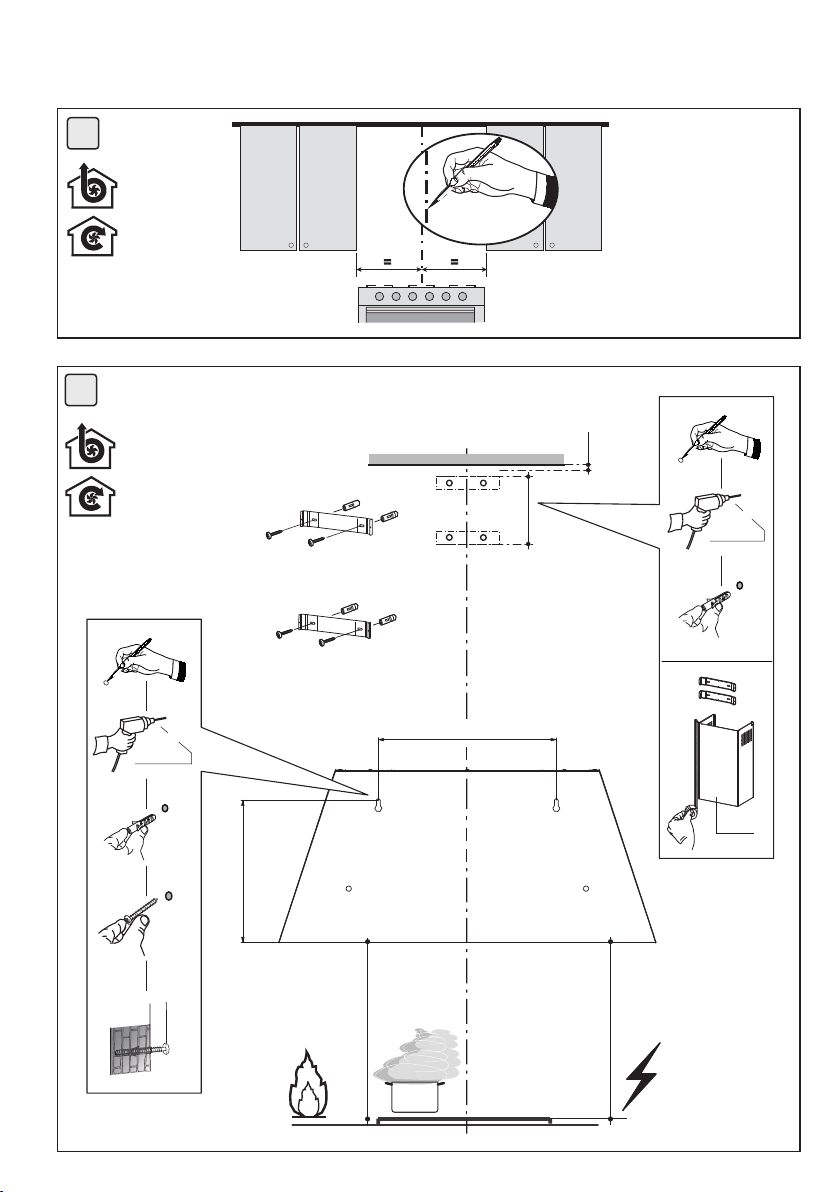 =
=