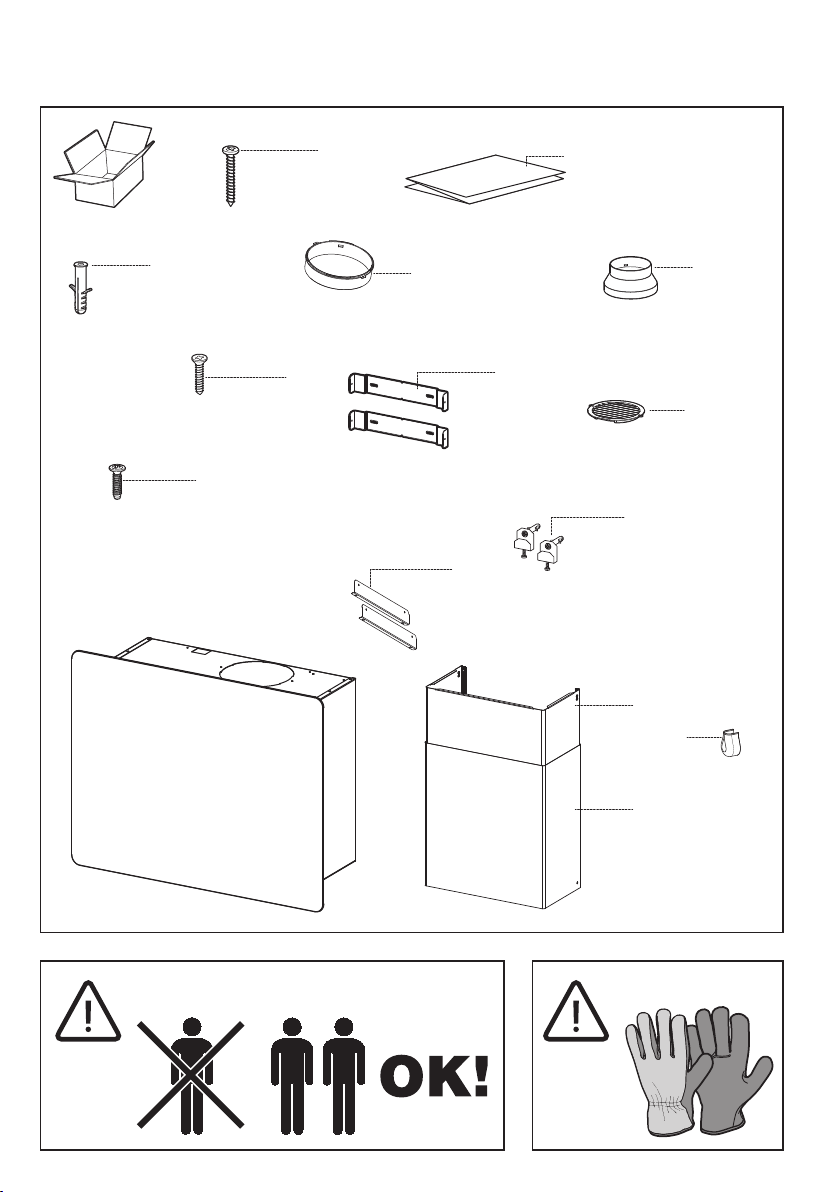 OK!