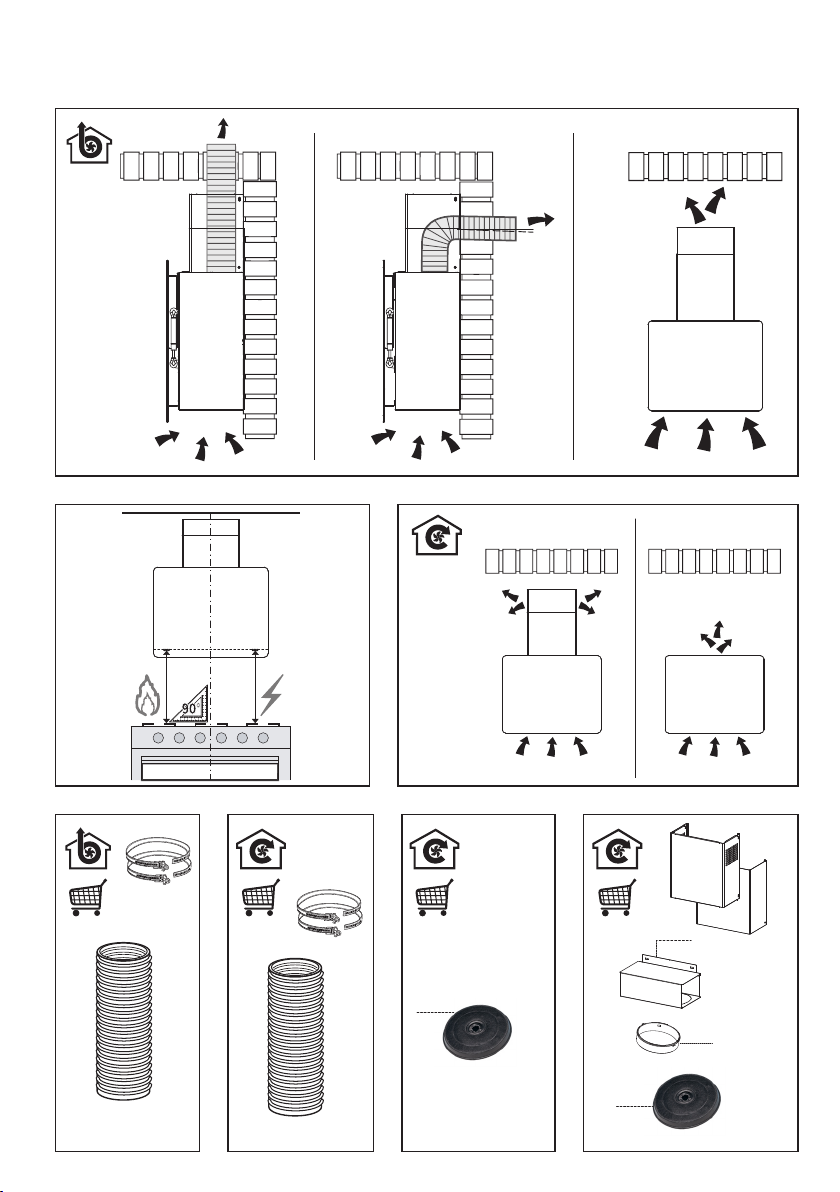 90°