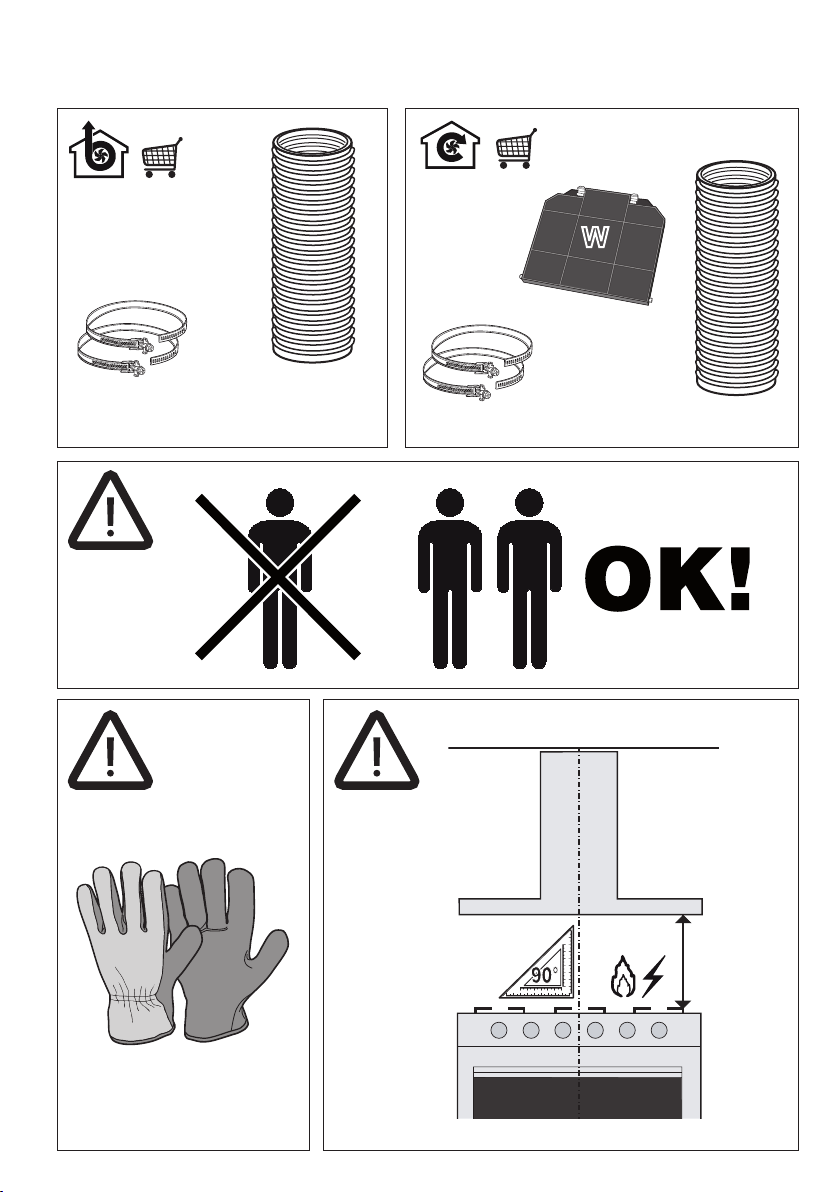 W

OK!

90°