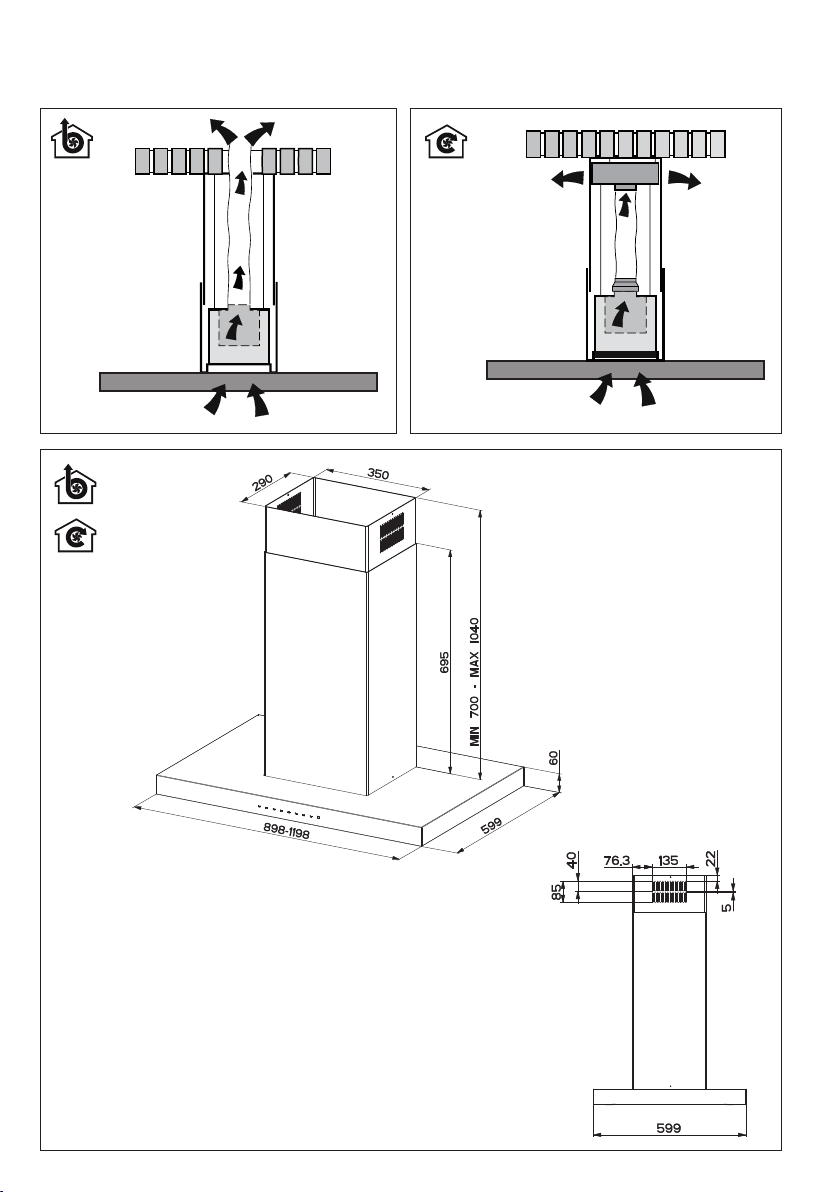 290
350
695
MIN 700 - MAX 1040
60
898-1198
599

40
76,3
135
22
85
5
599