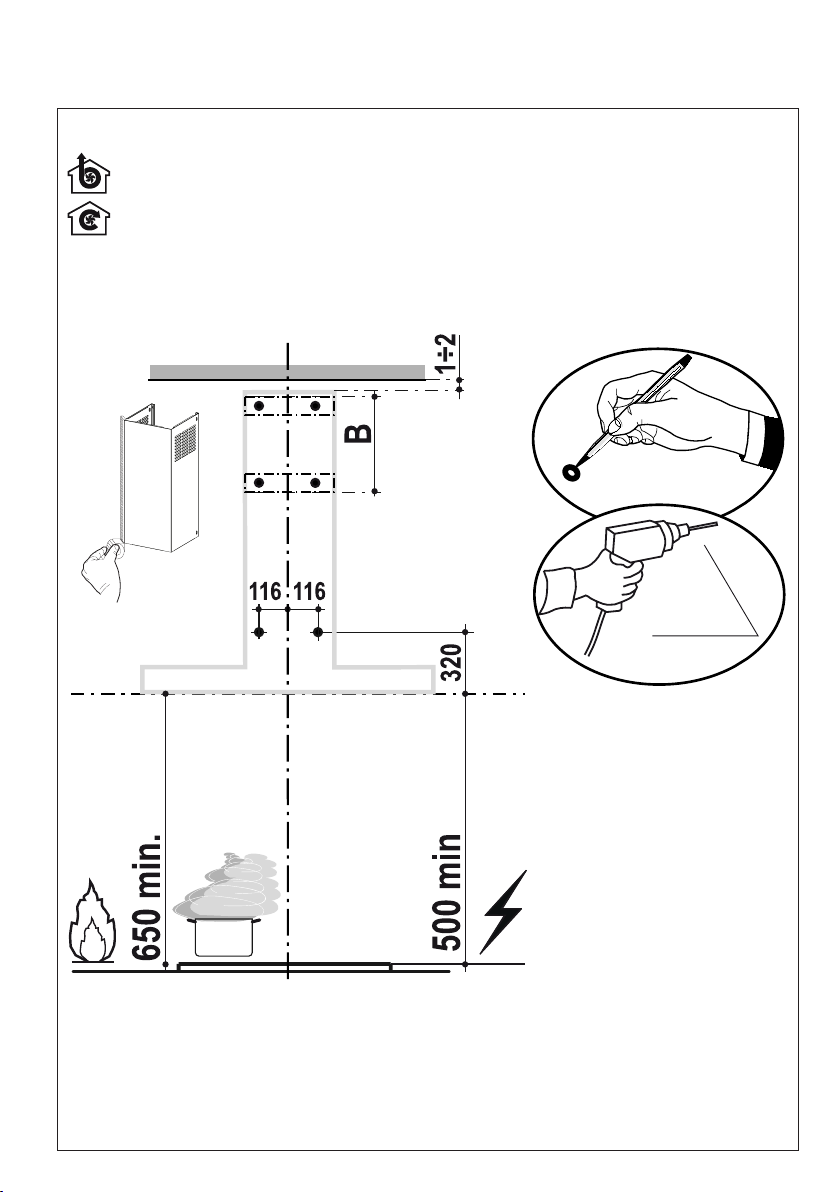 1÷2

B

116 116

320

650 min.

500 min