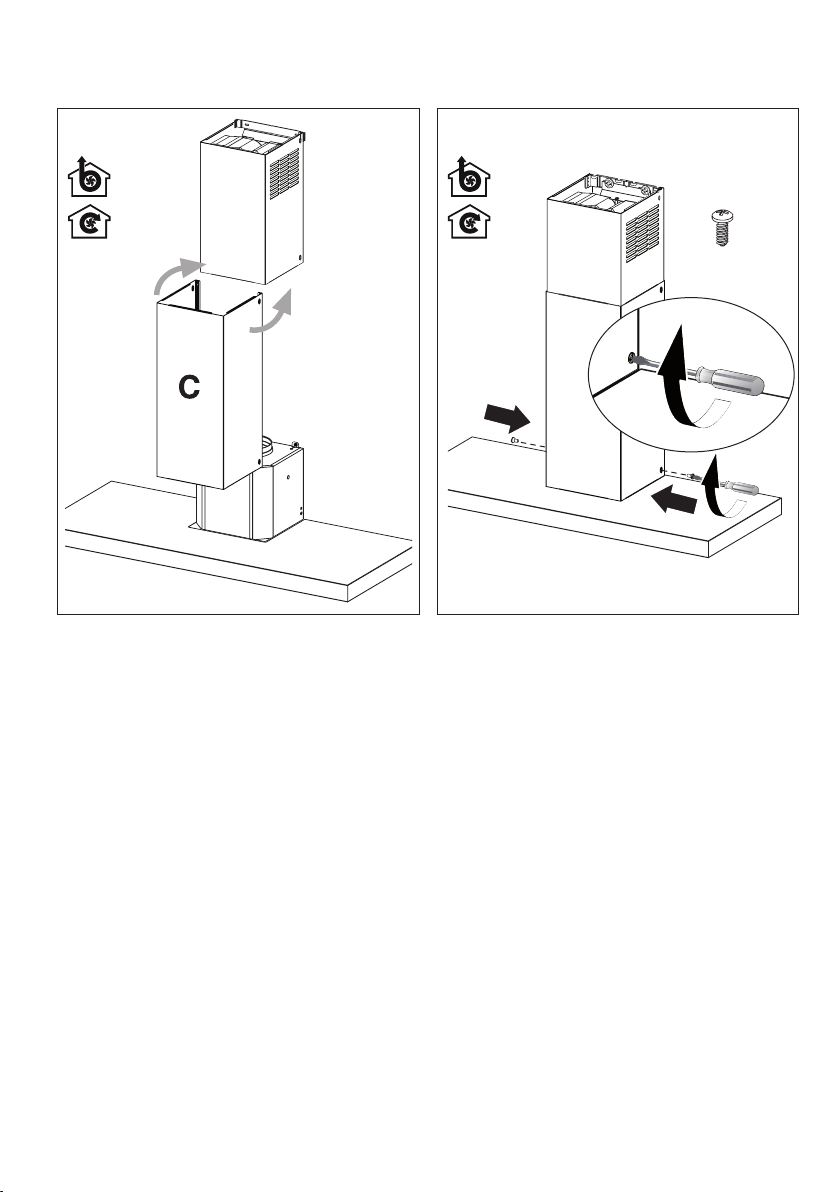 C