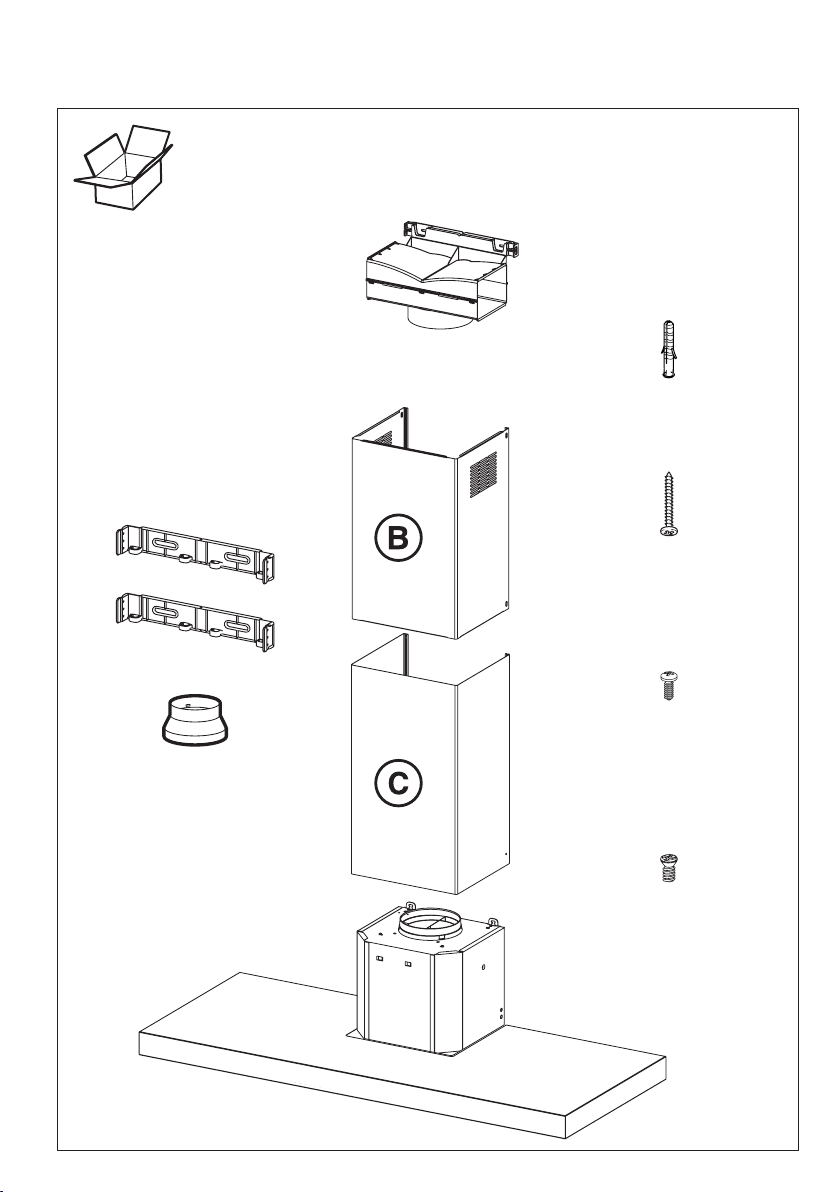 B

C