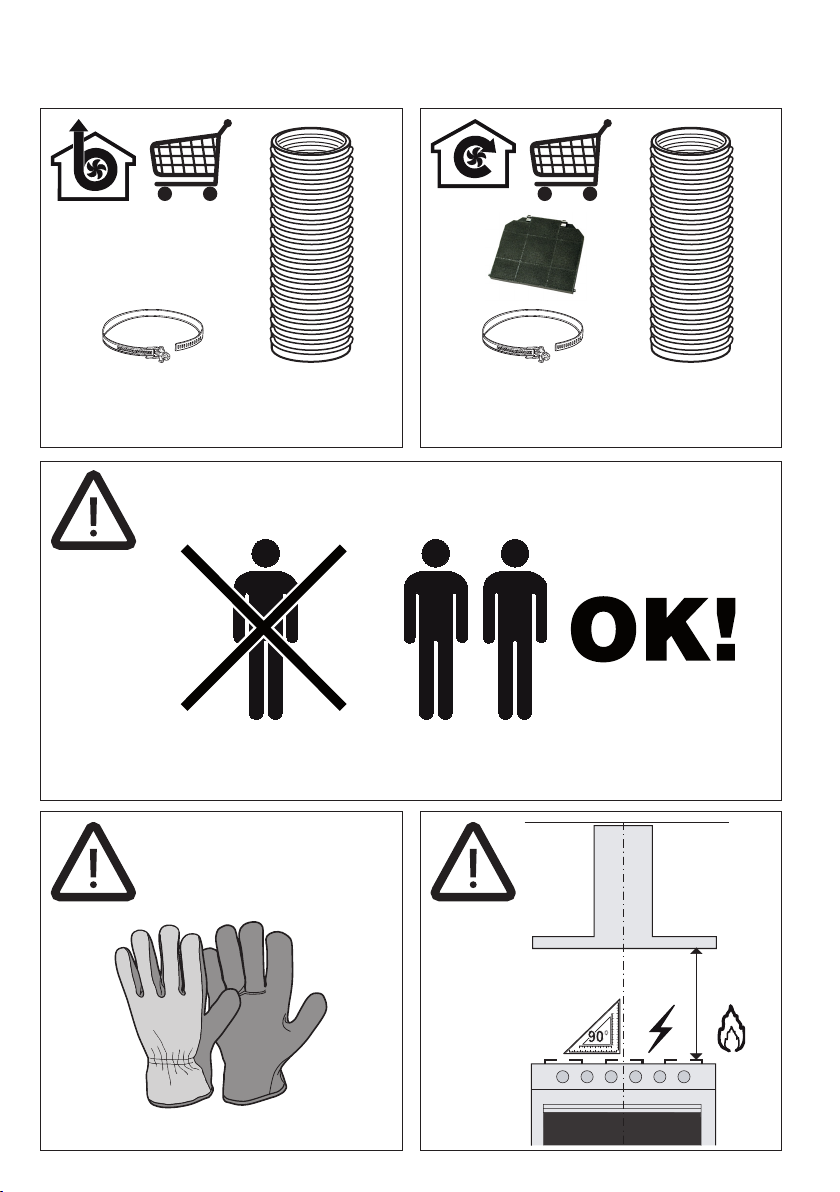 OK!

90°