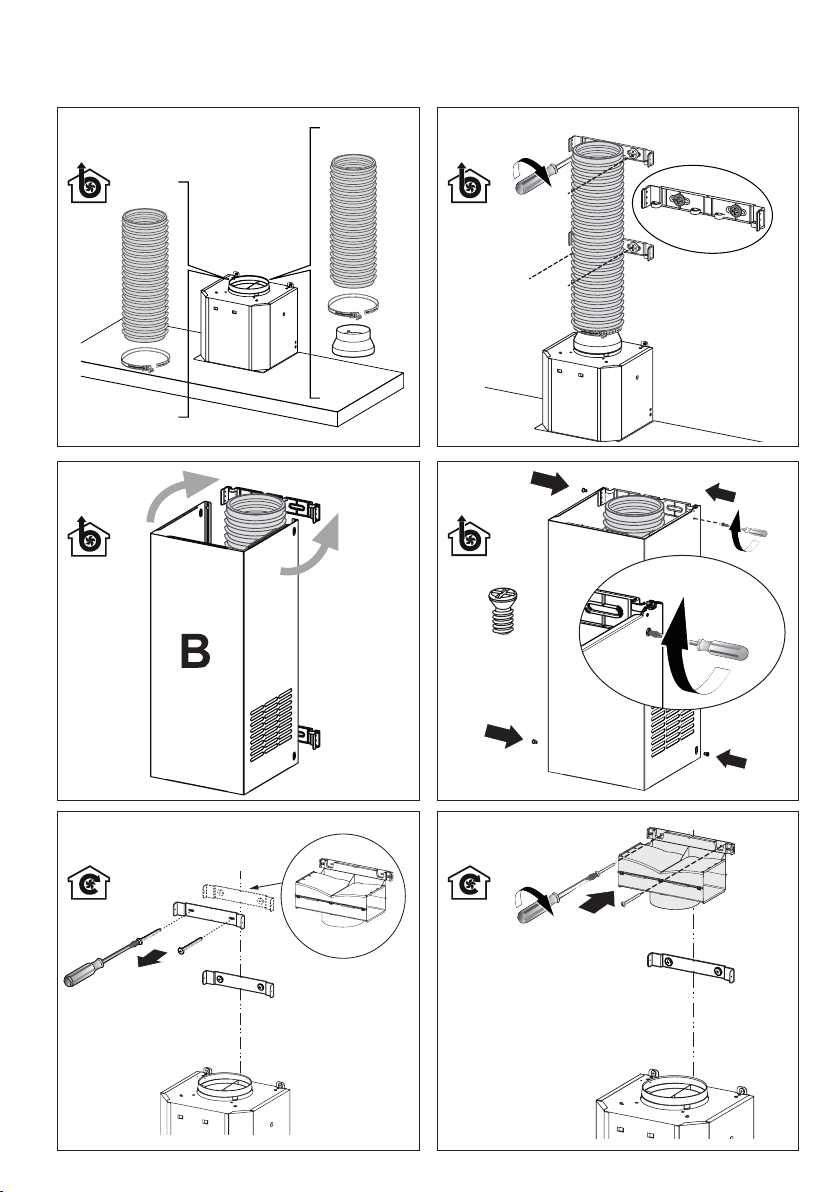 B