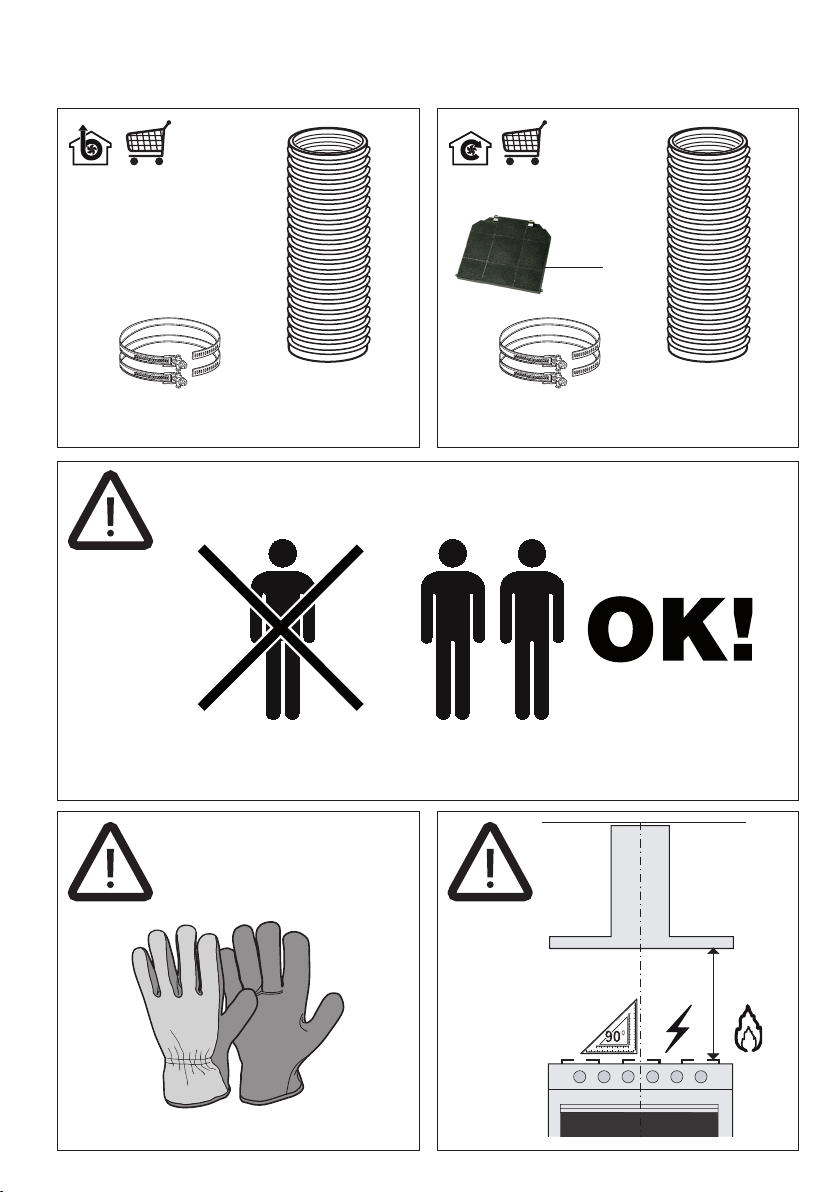 OK!

90°