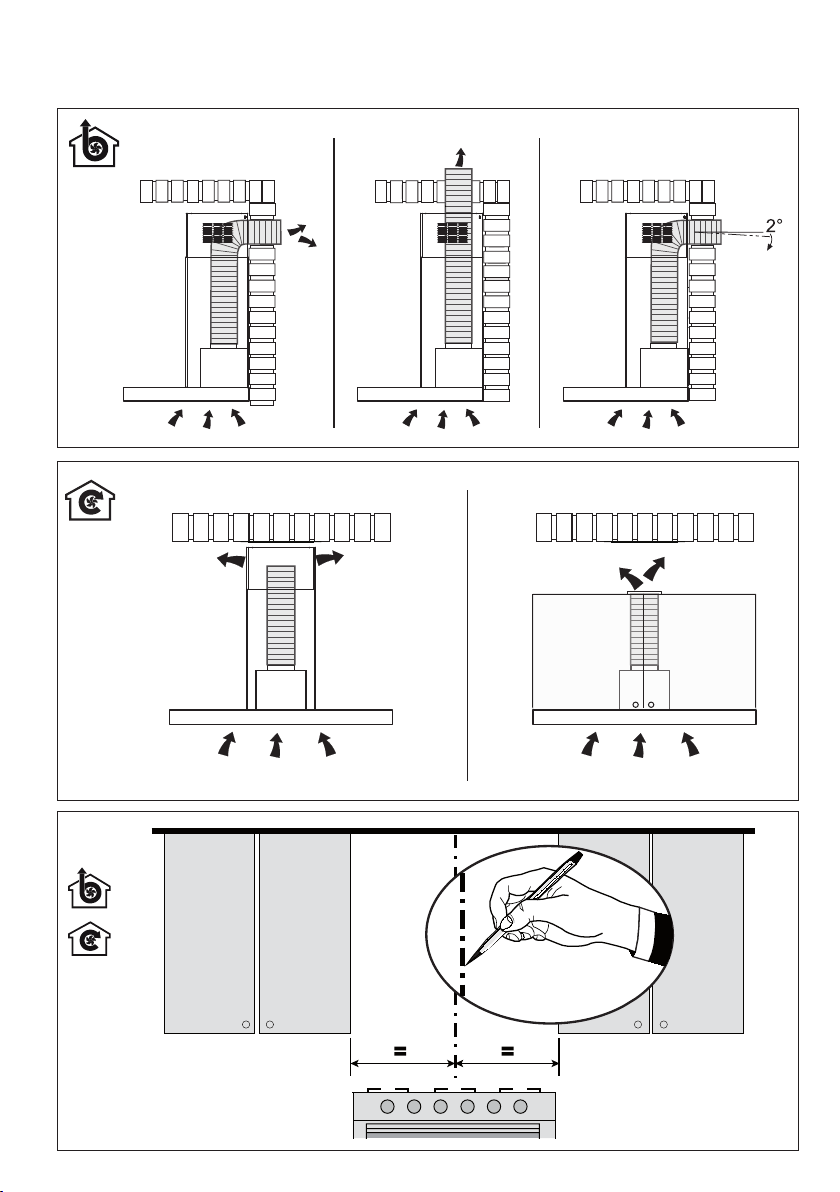 2°

=
=