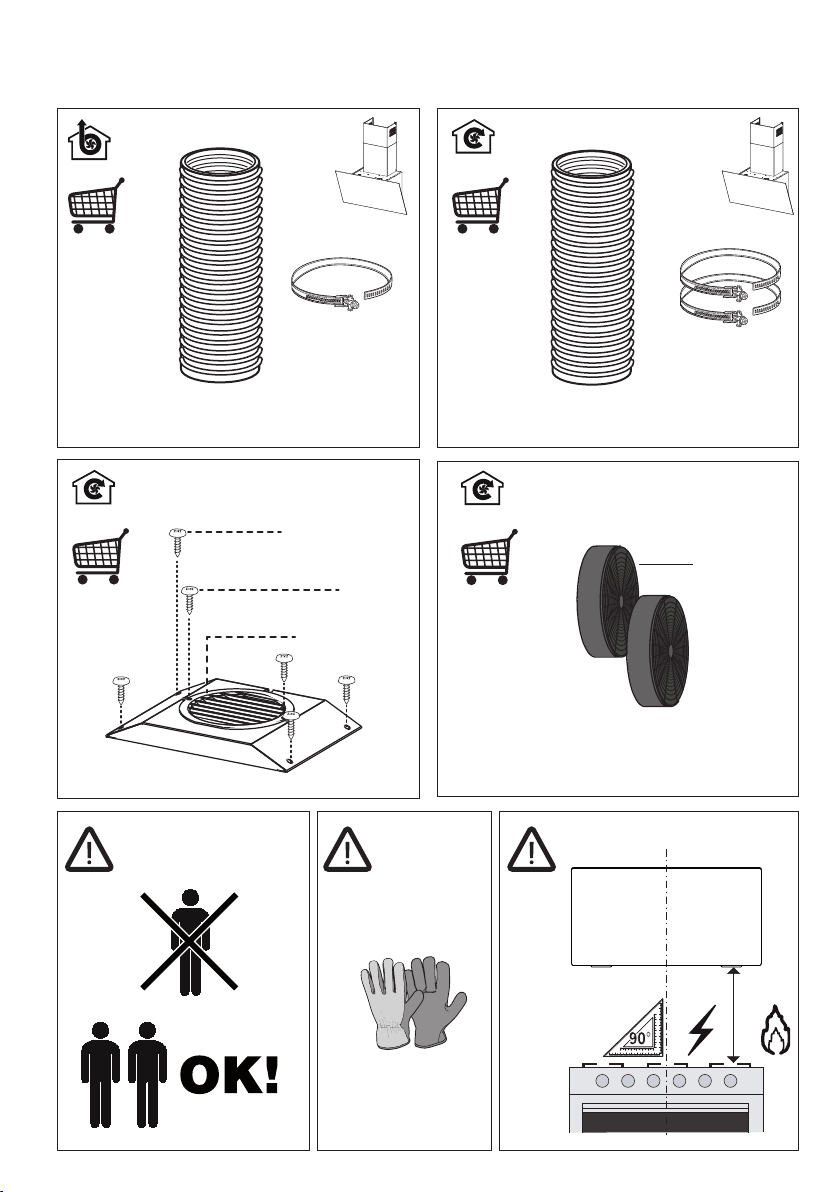 90°

OK!