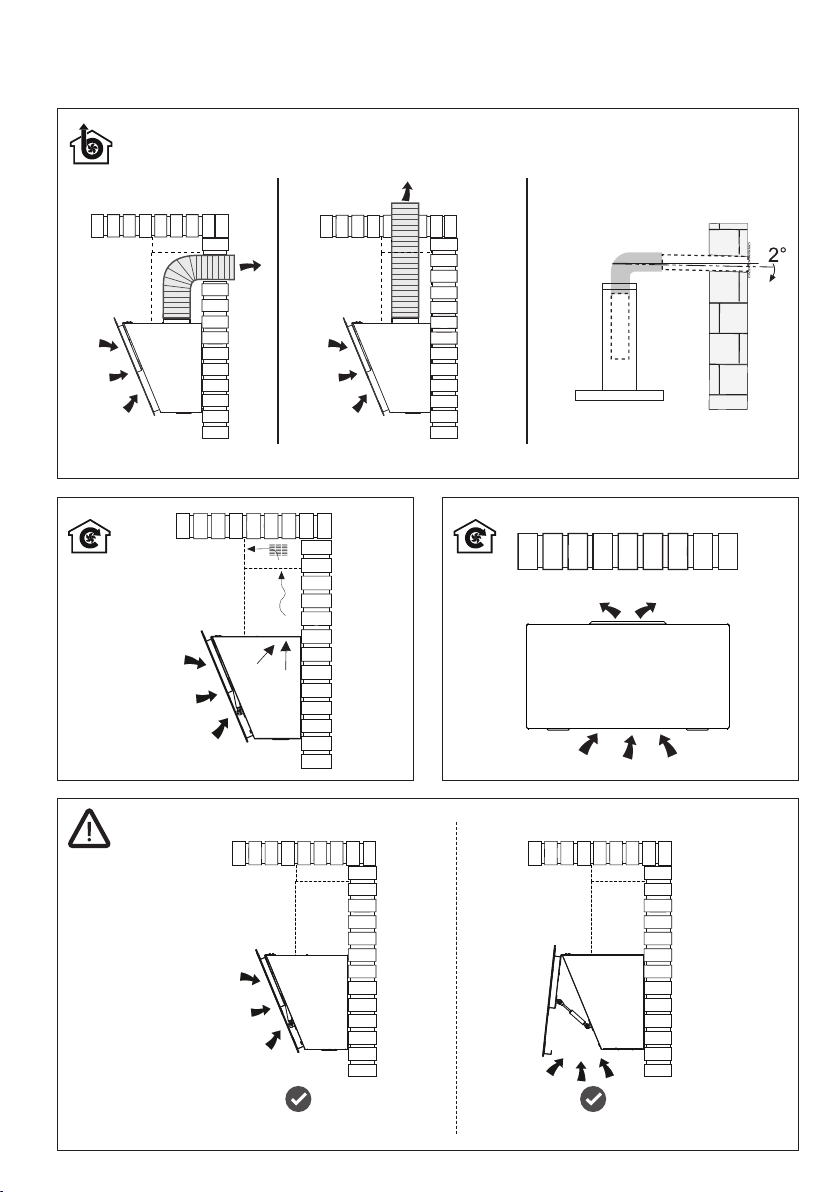 2°