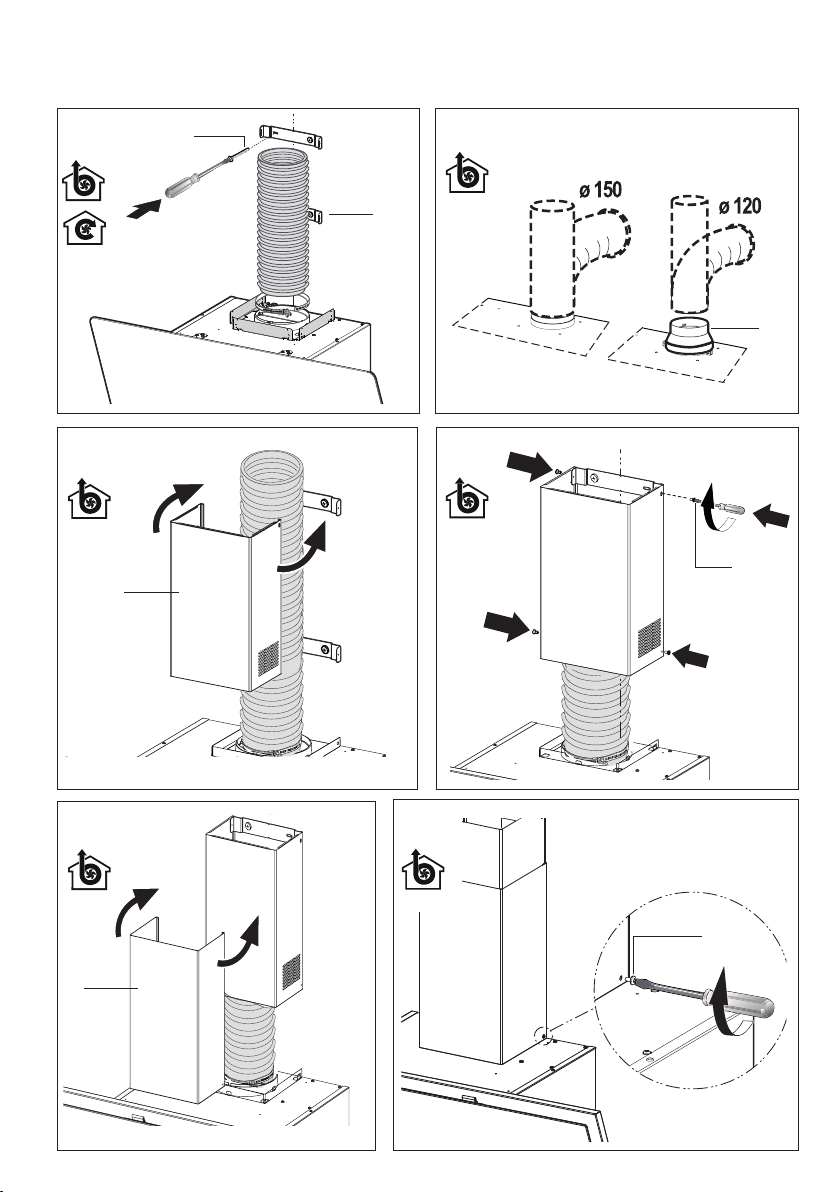 ø 150

ø 120