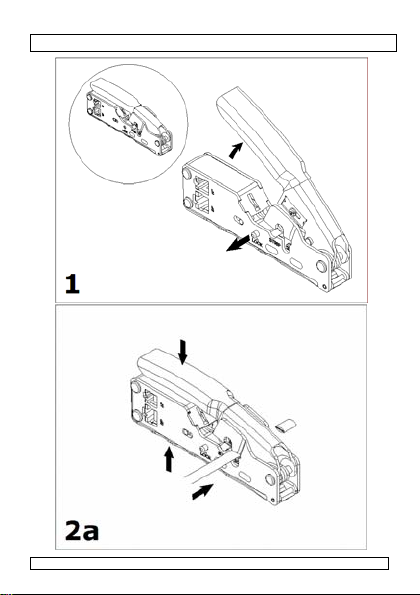 1

2a