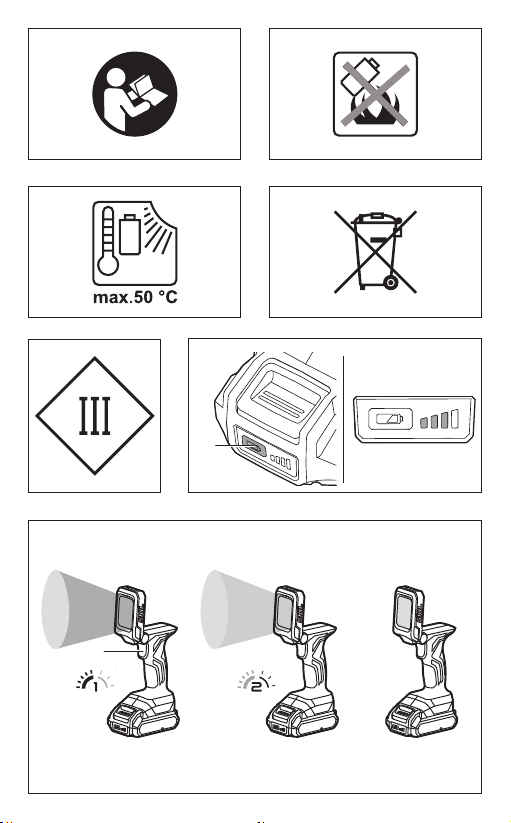 max.50 °C

III

1

2