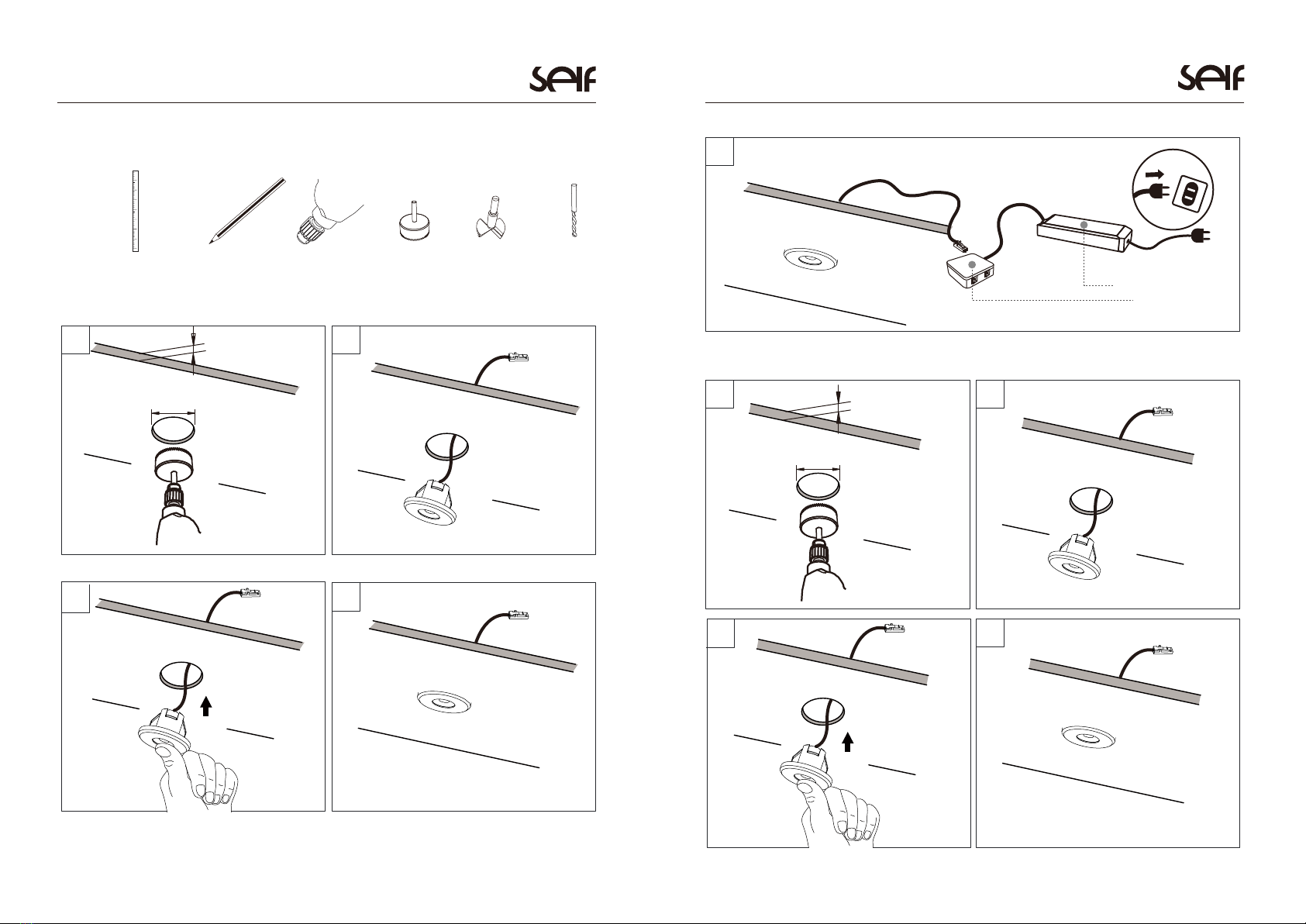 self

self