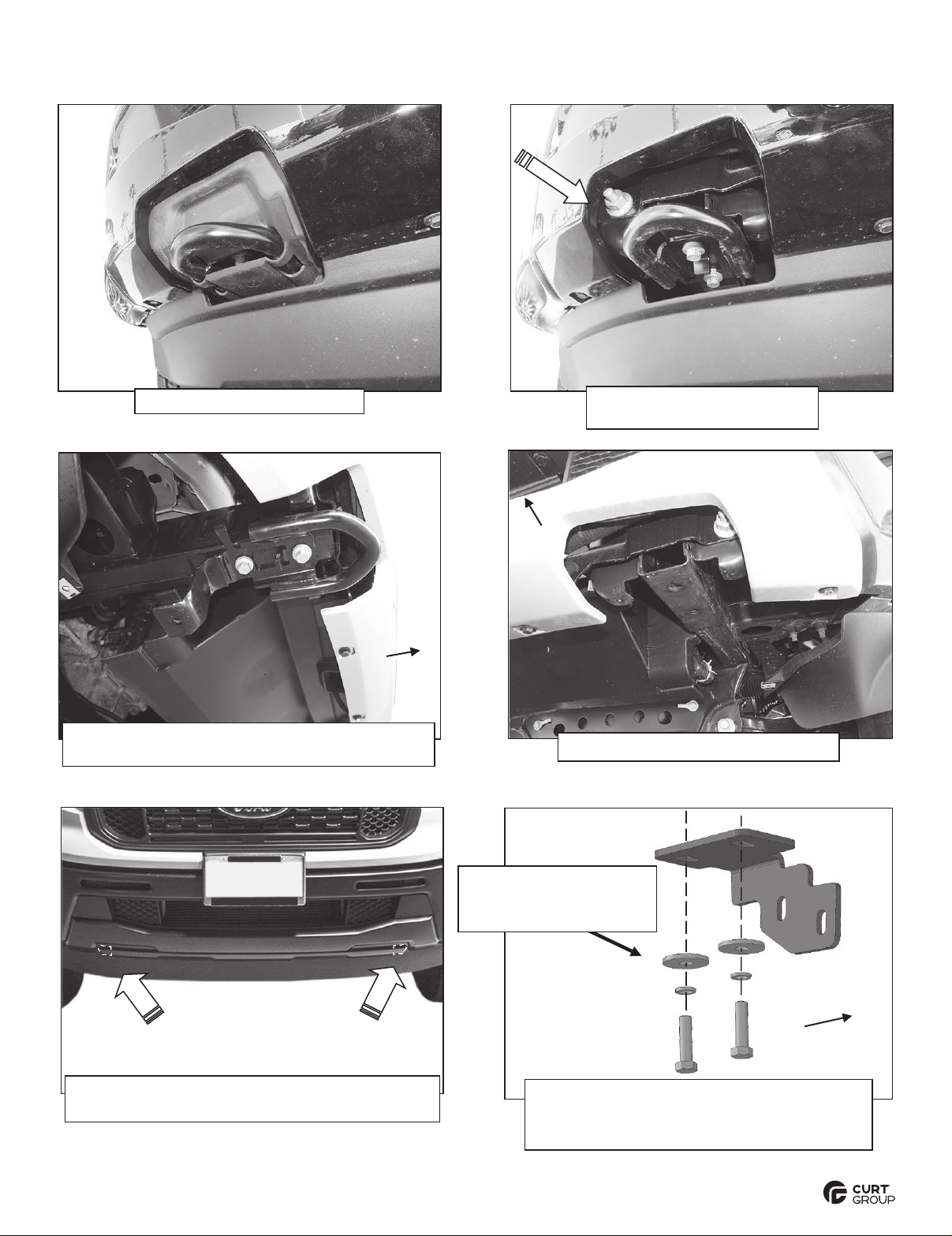 CURT GROUP