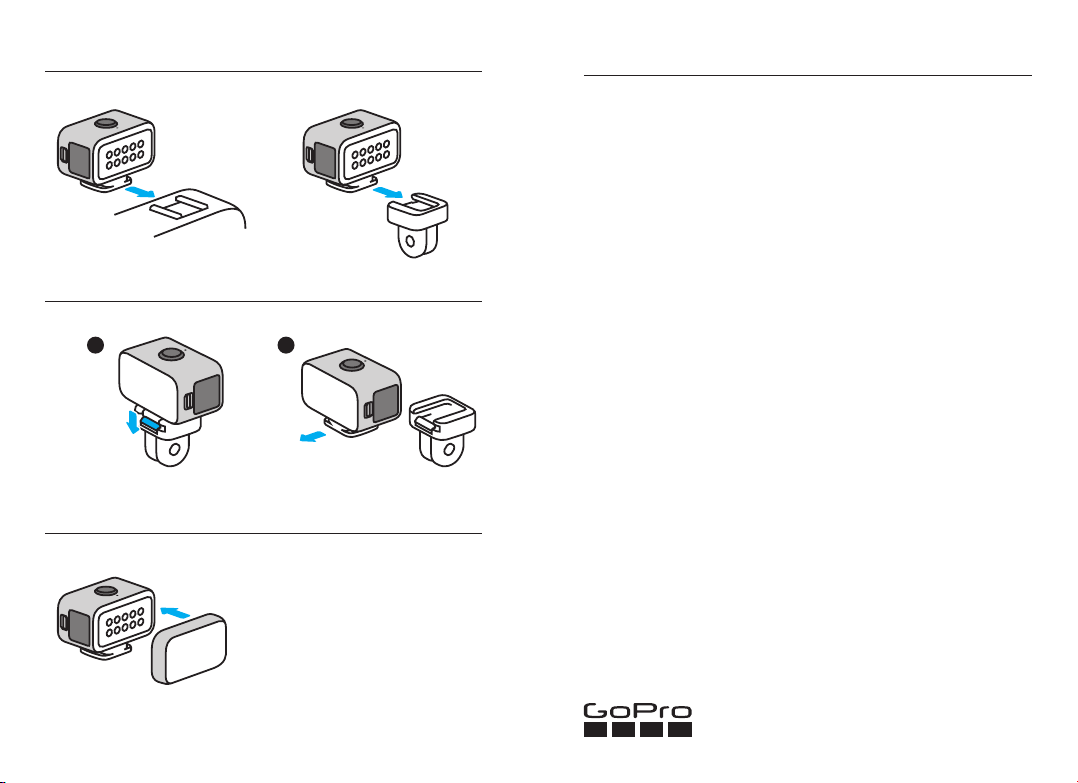 GoPro