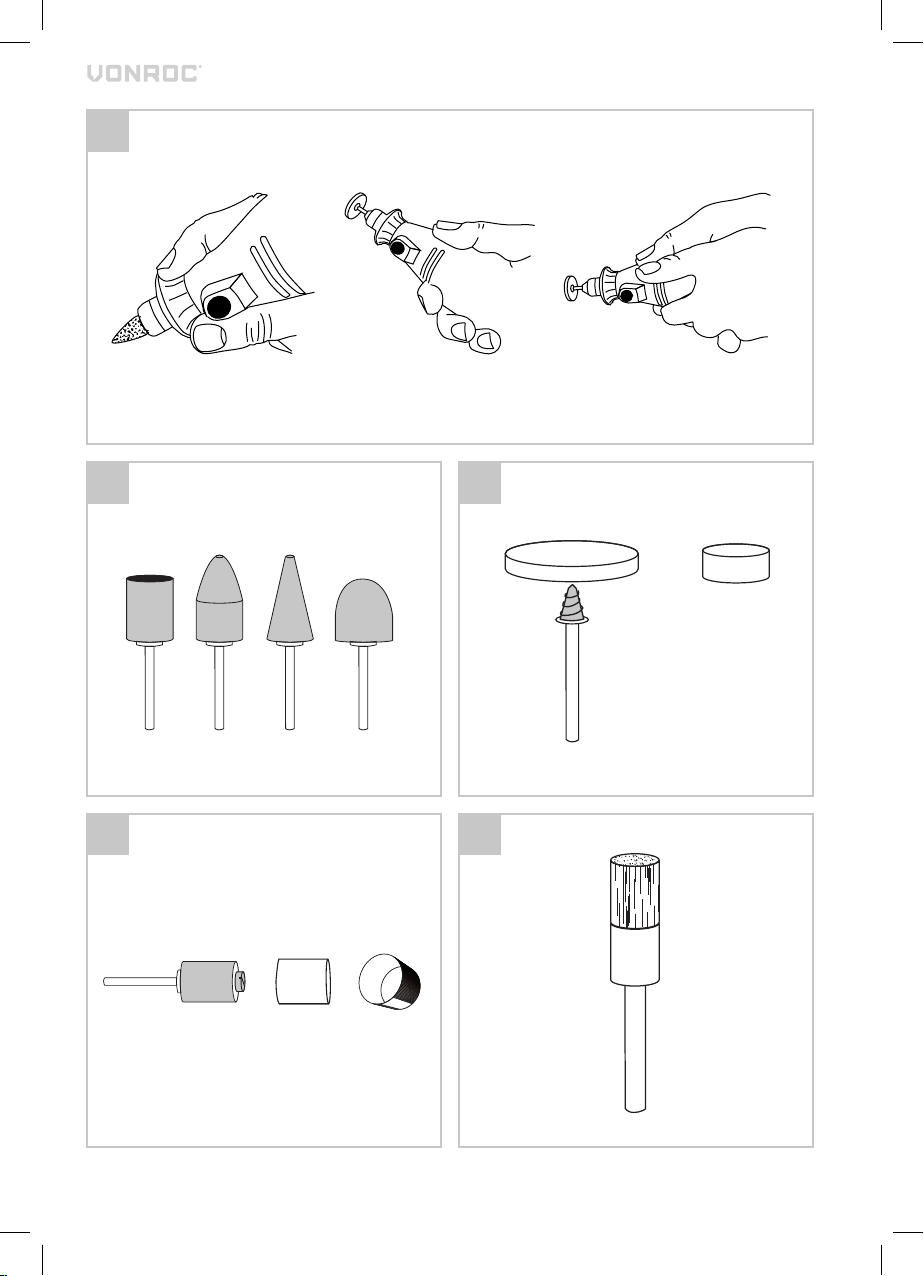 VONROC