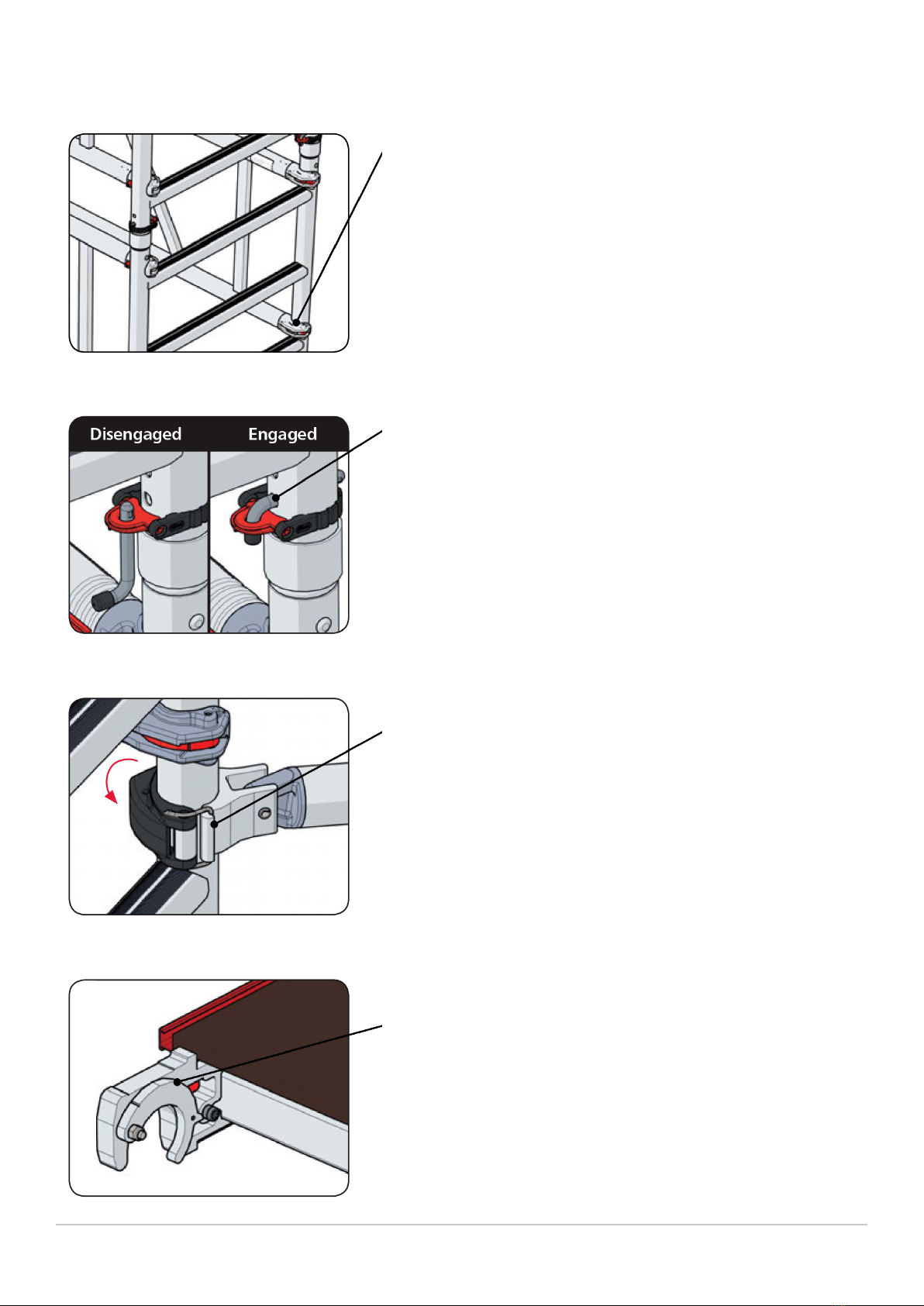 Disengaged

Engaged