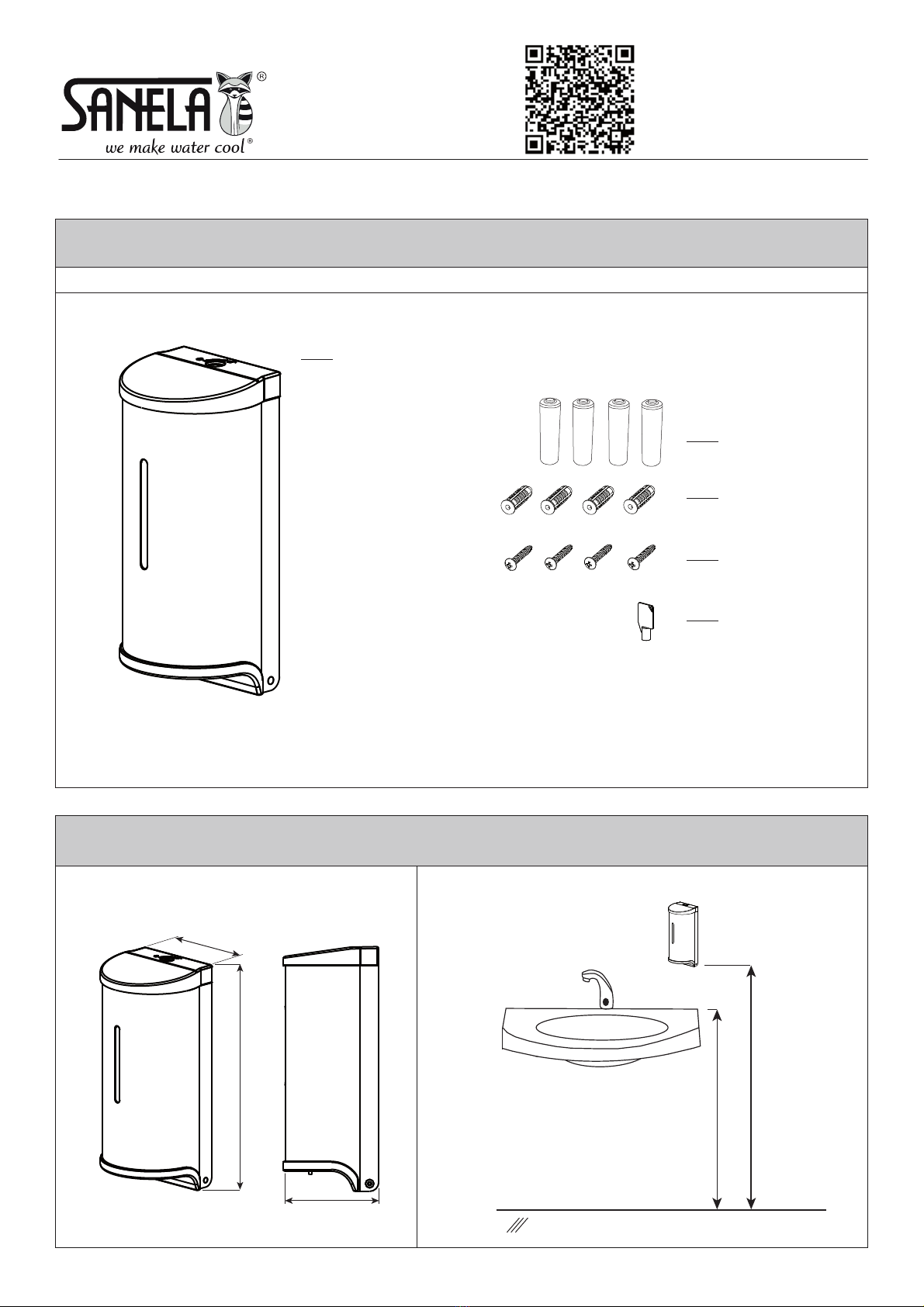 SANELA®
we make water cool®