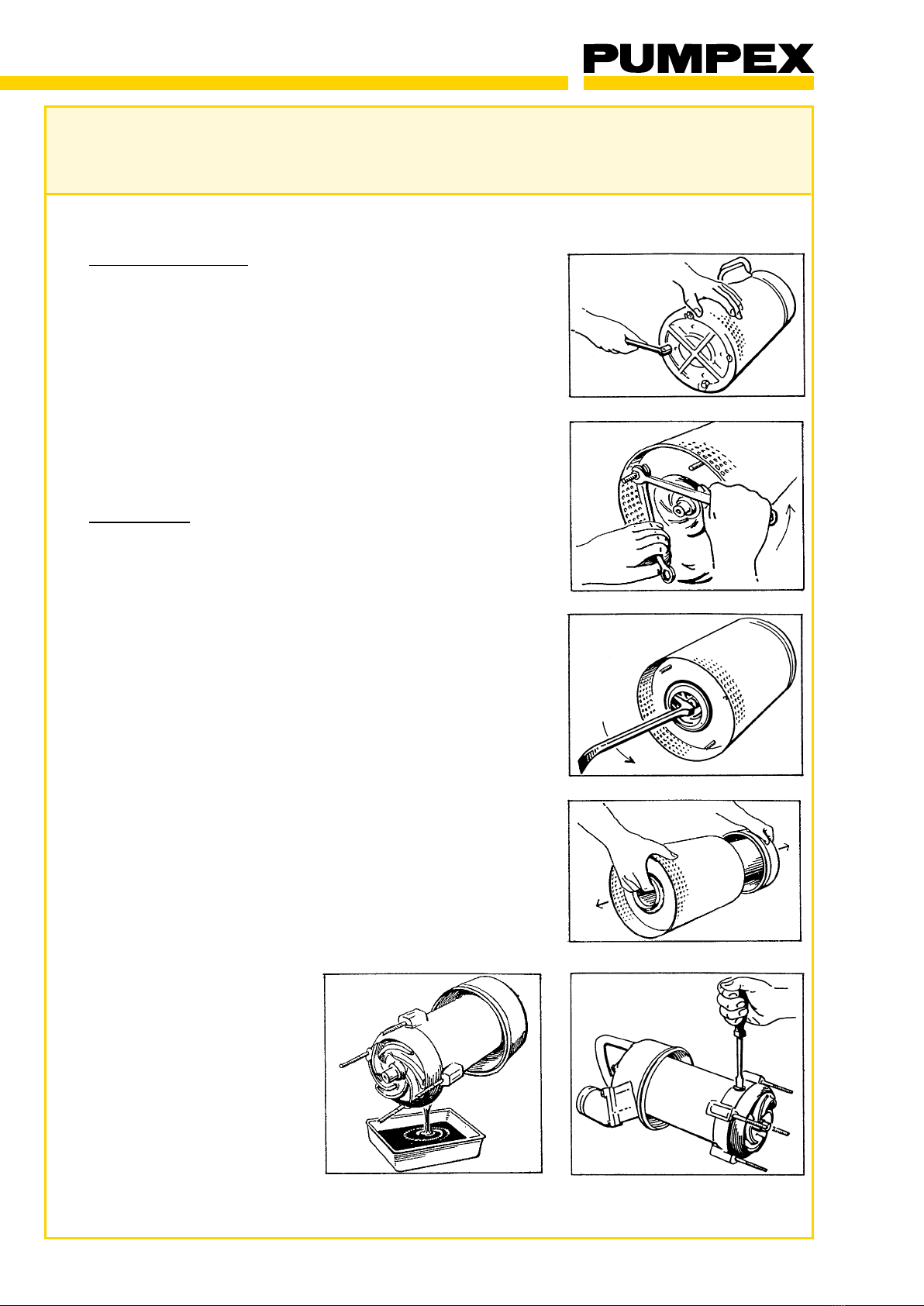 PUMPEX