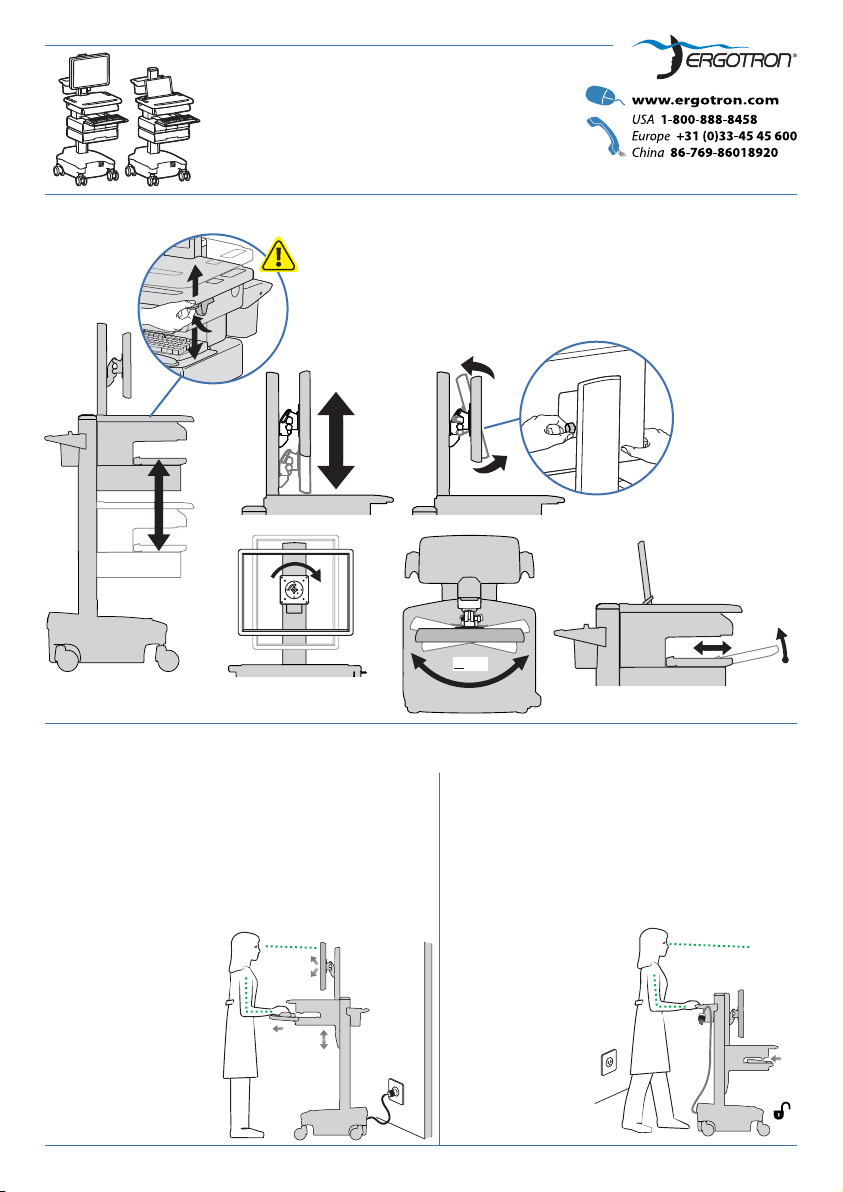 ERGOTRON®

www.ergotron.com
USA 1-800-888-8458
Europe +31 (0)33-45 45 600
China 86-769-86018920