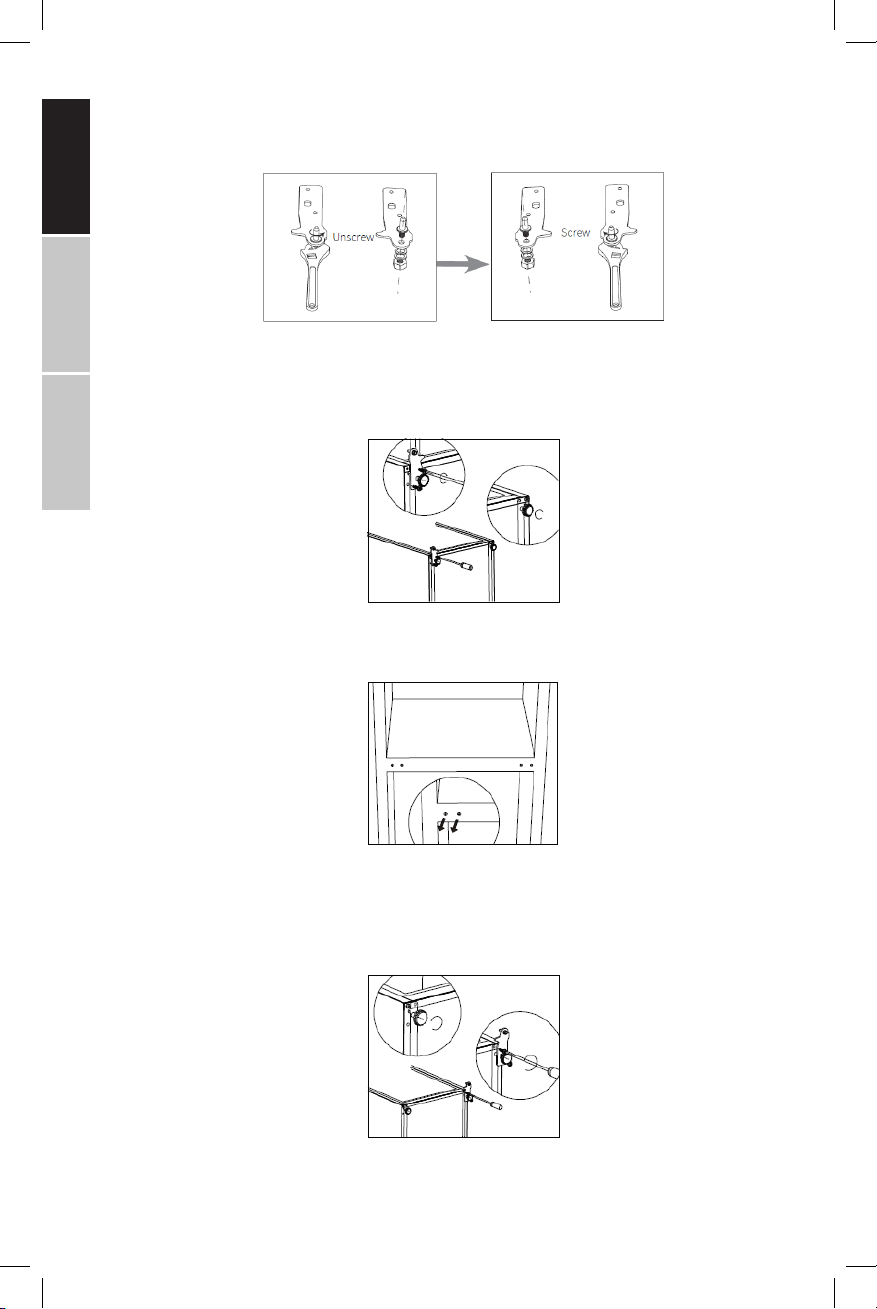 Unscrew

Screw