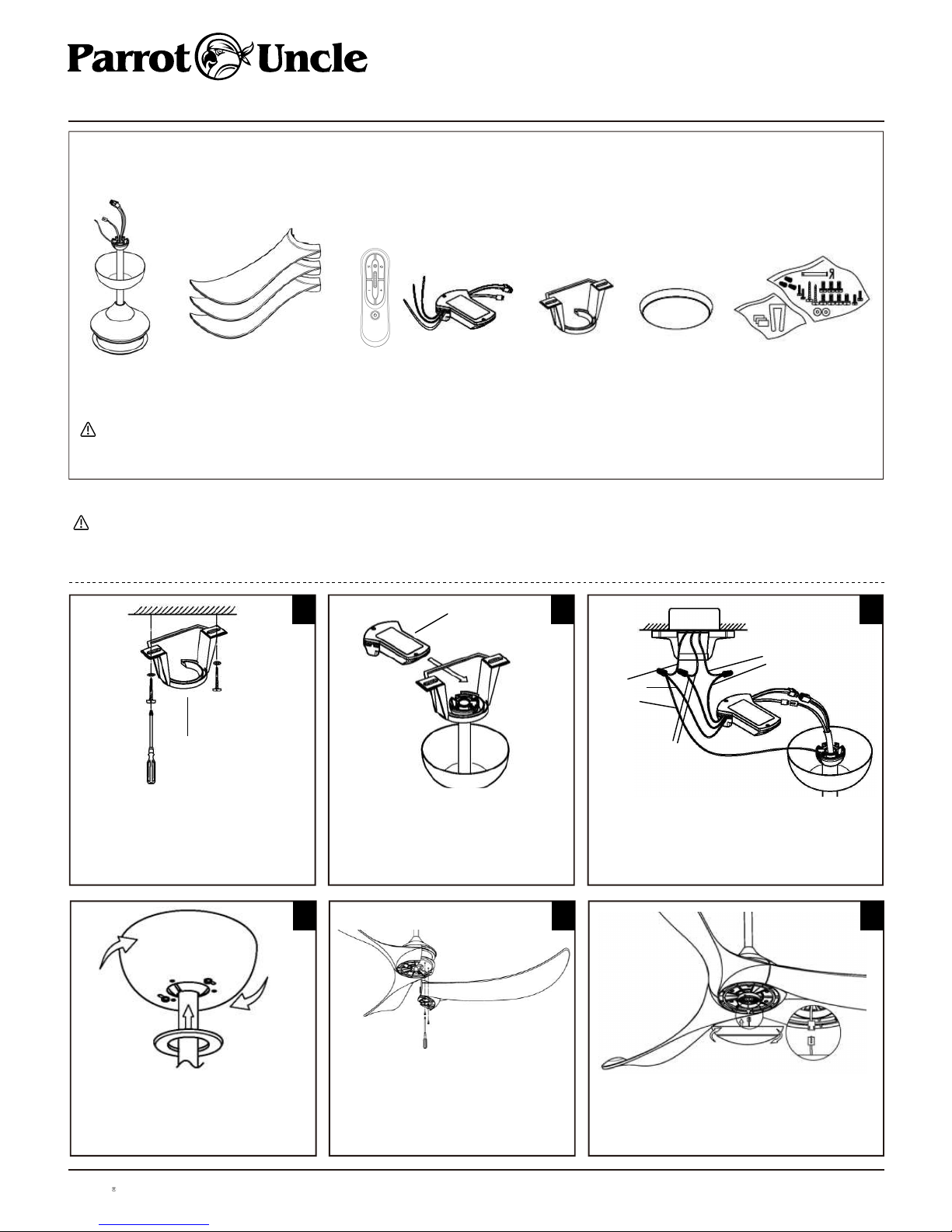 Parrot Uncle