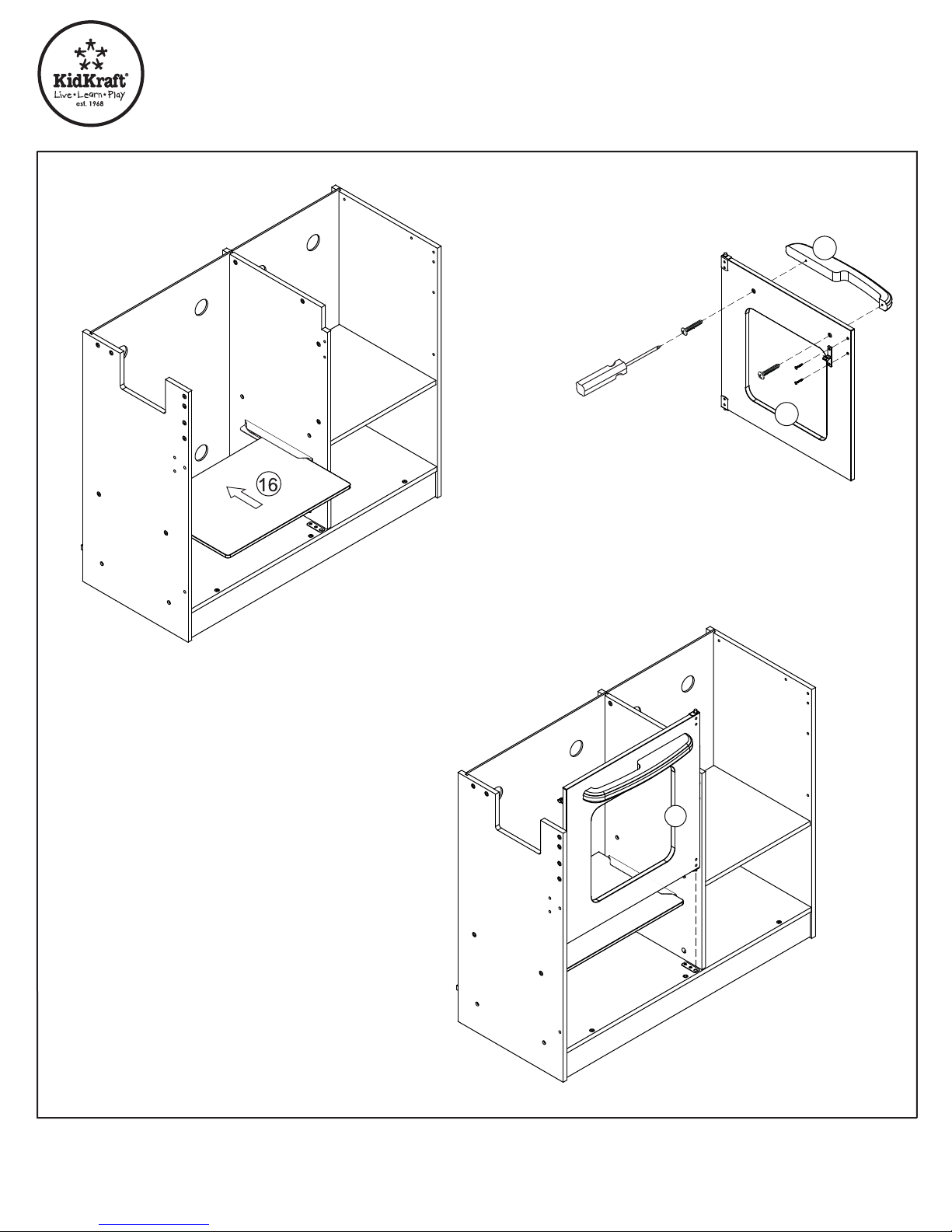 KidKraft®
Live•Learn•Play
est. 1968

16