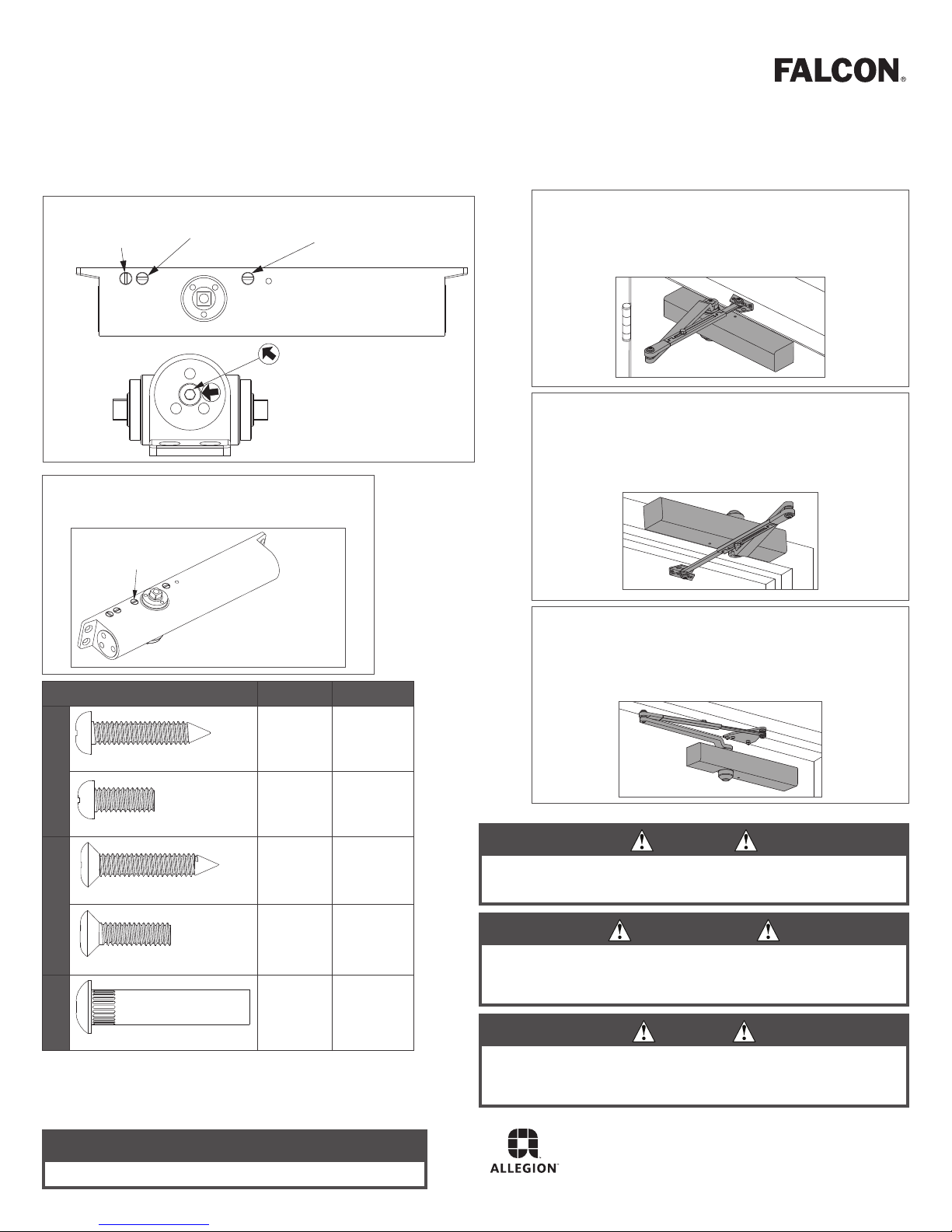 FALCON®

ALLEGION™