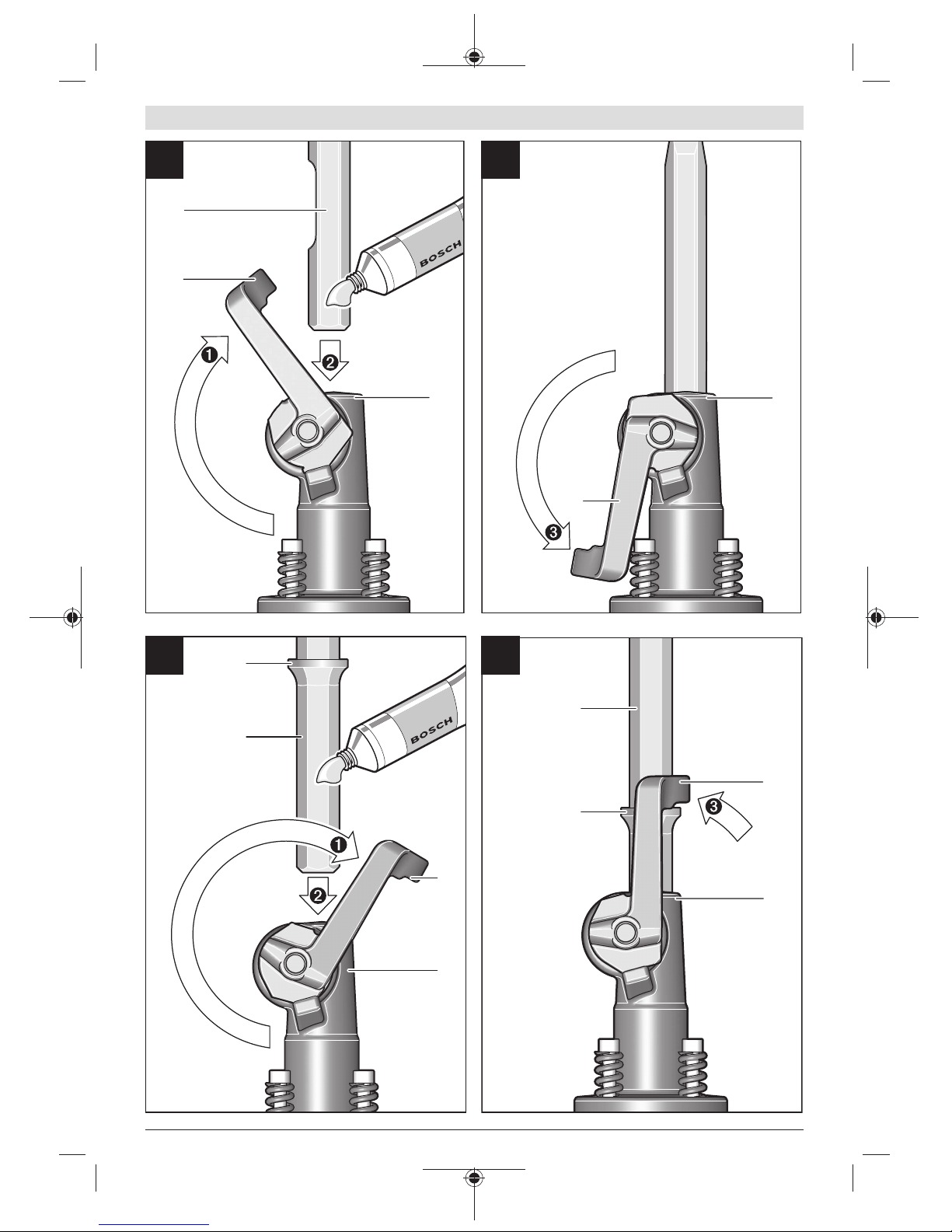 BOSCH
1
2
3
BOSCH
1
2
3