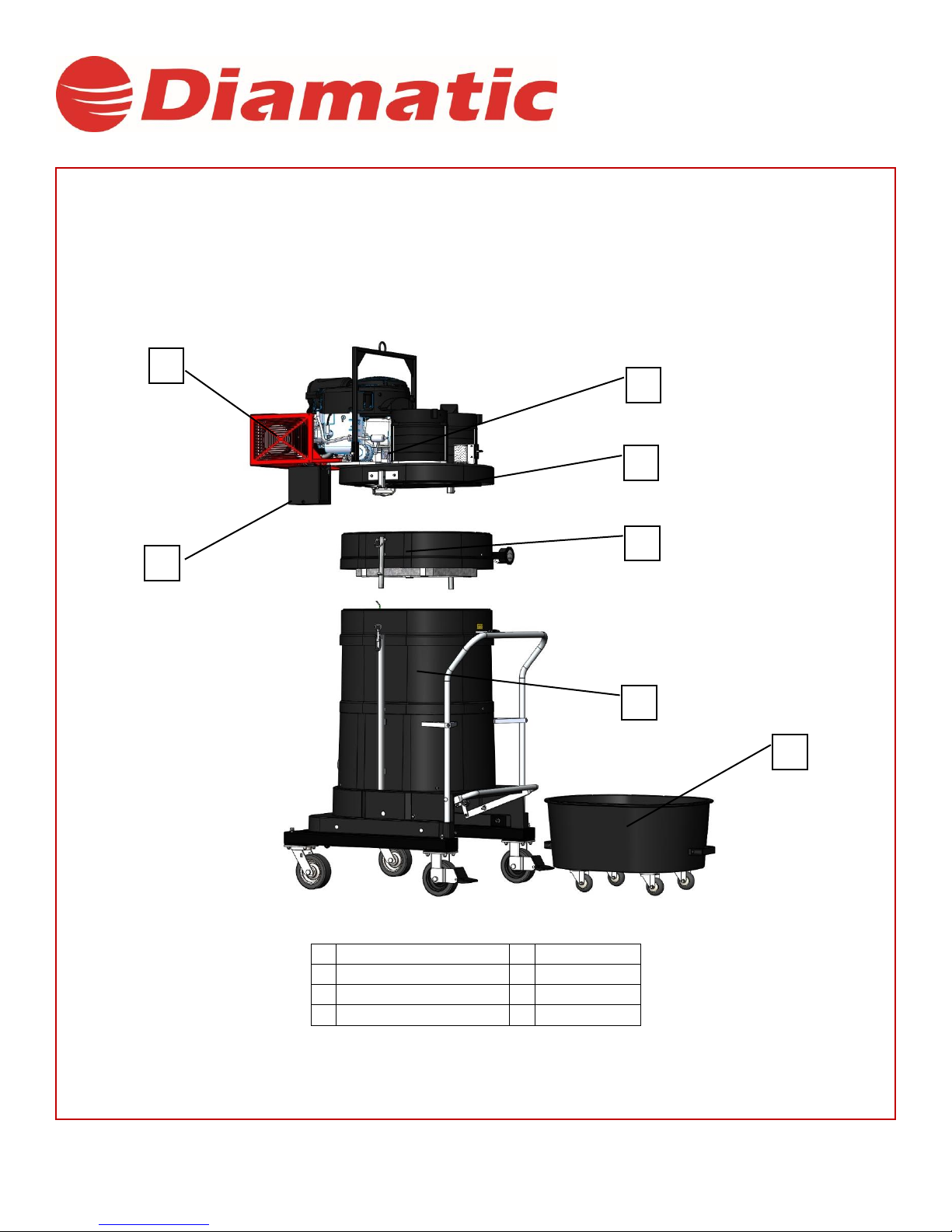 Diamatic