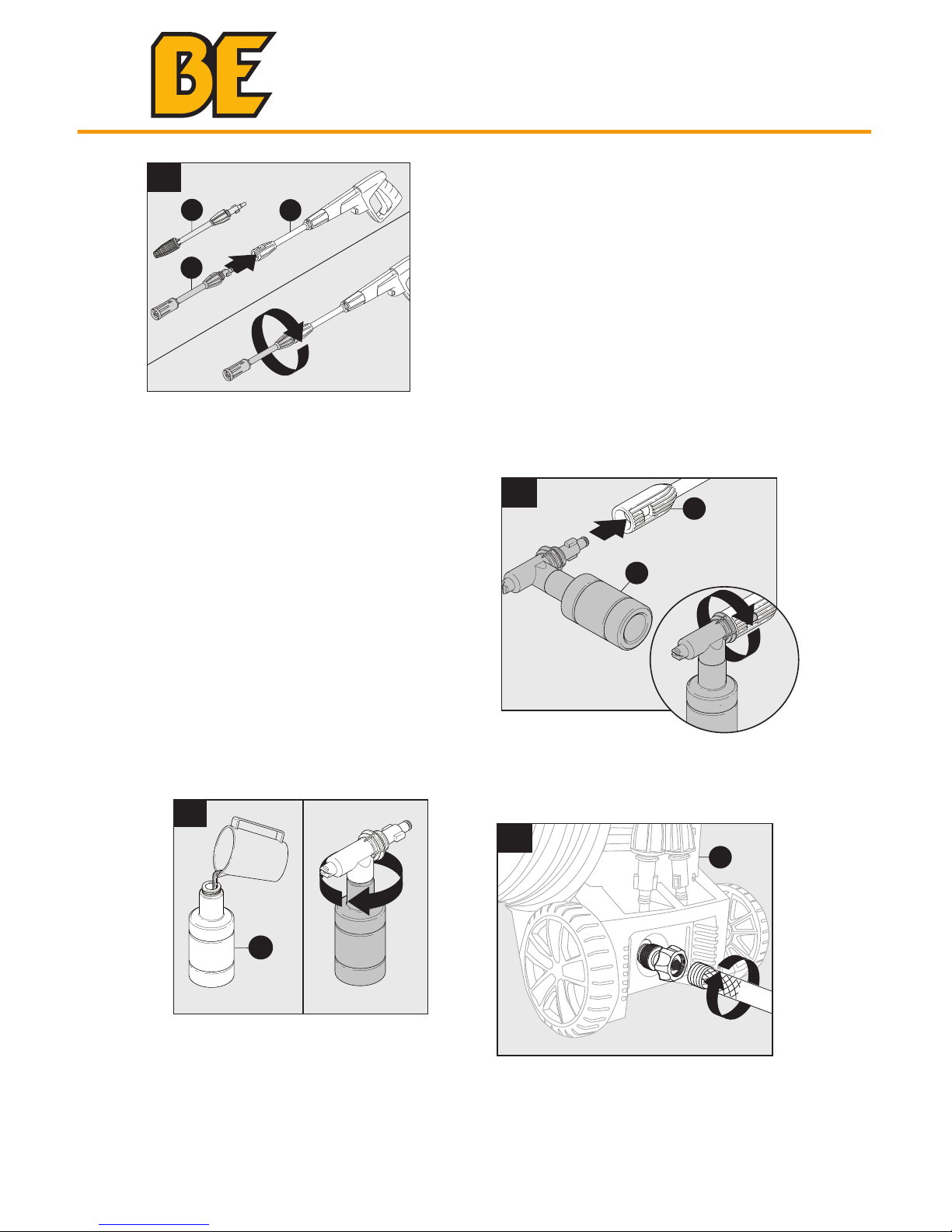 BE