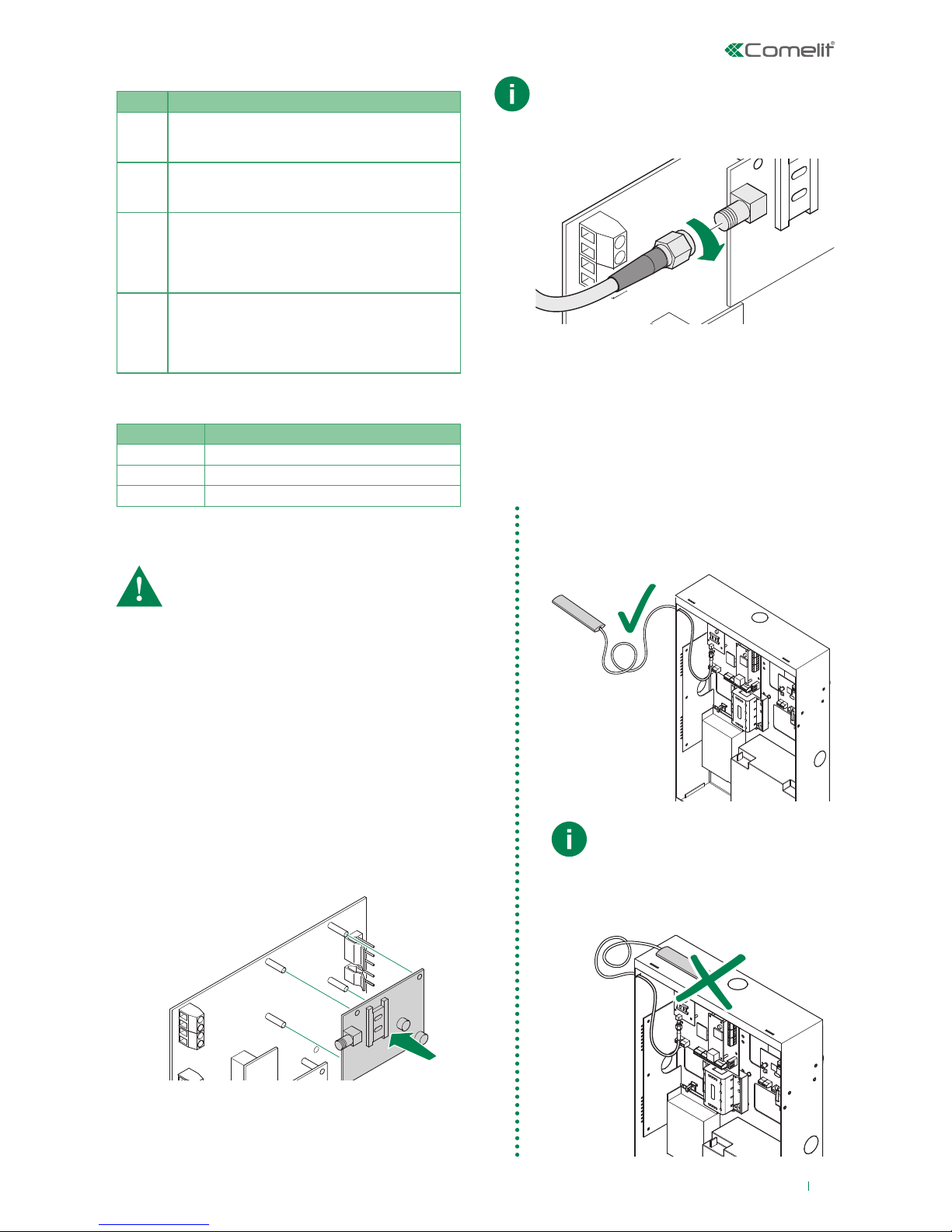 Comelit