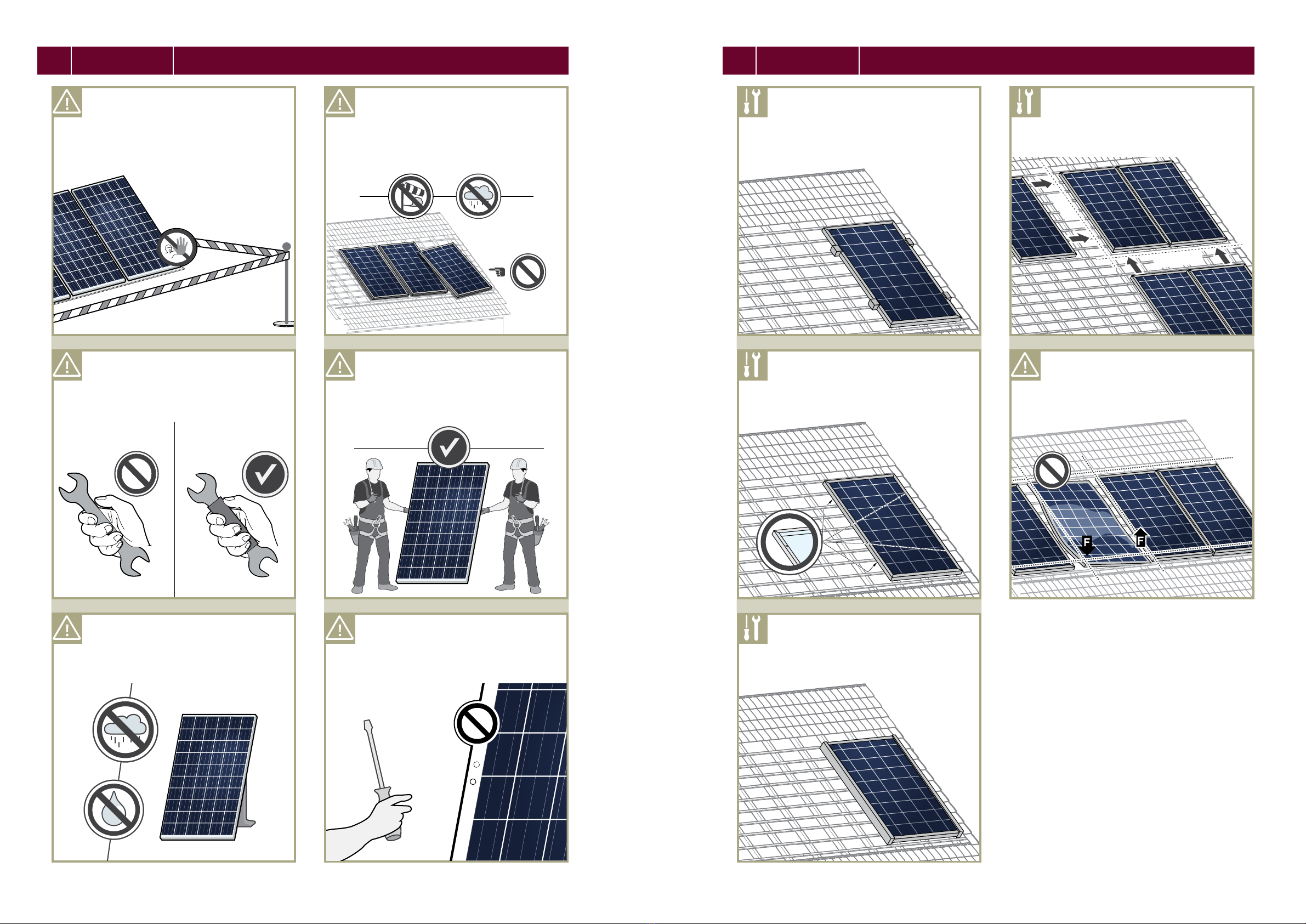 F

F