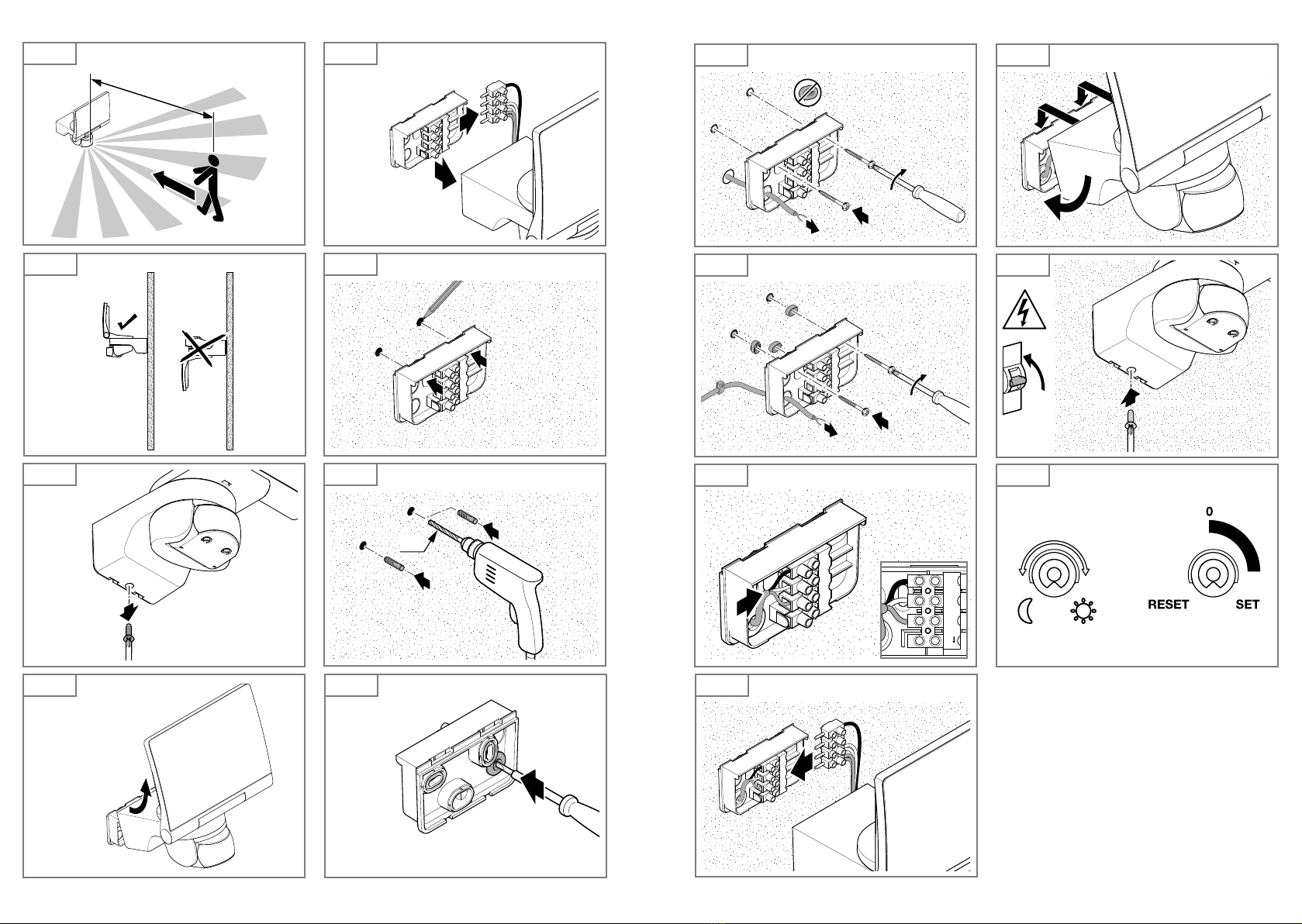 0

RESET SET