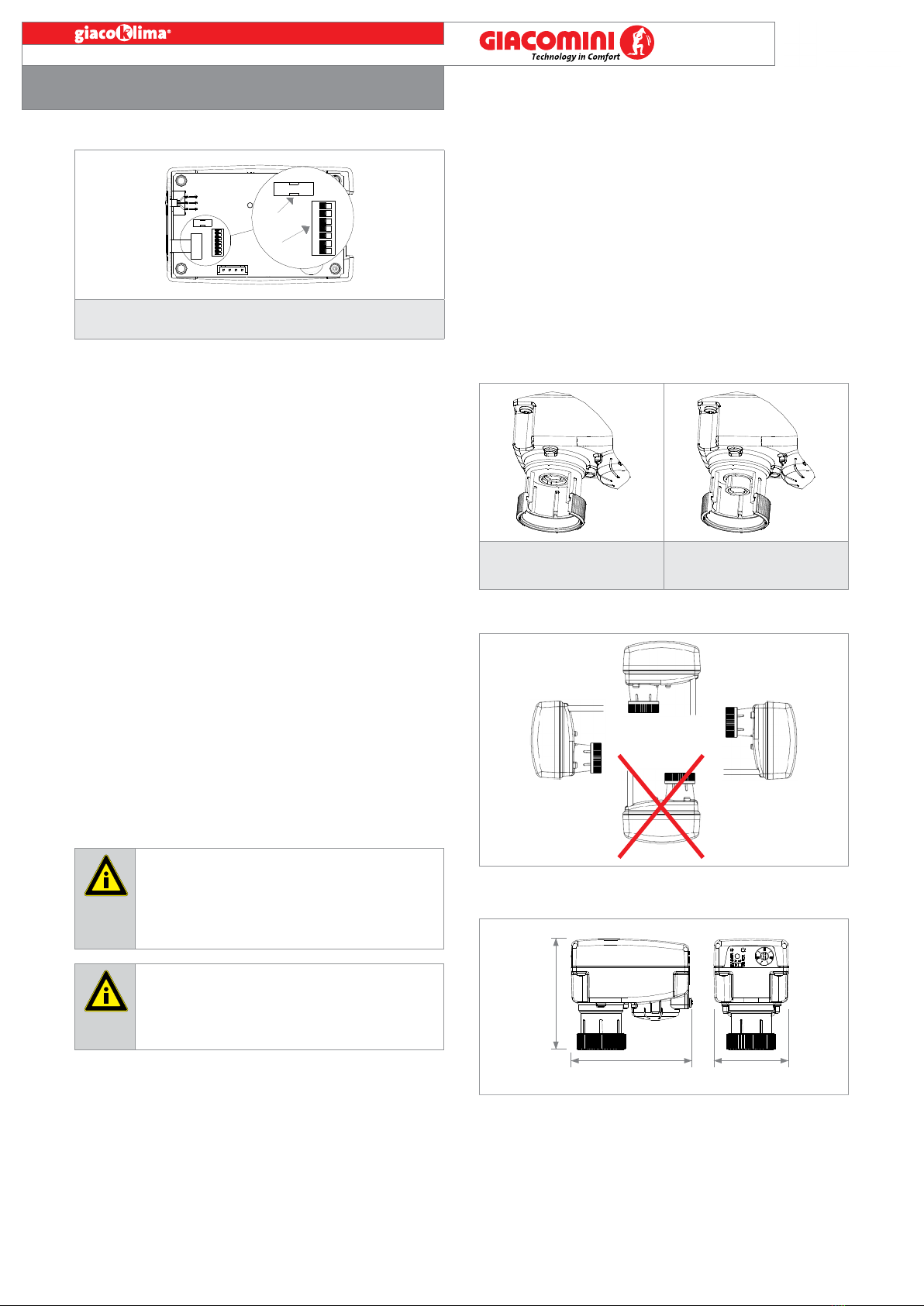 giacoklima®

GIACOMINI
Technology in Comfort