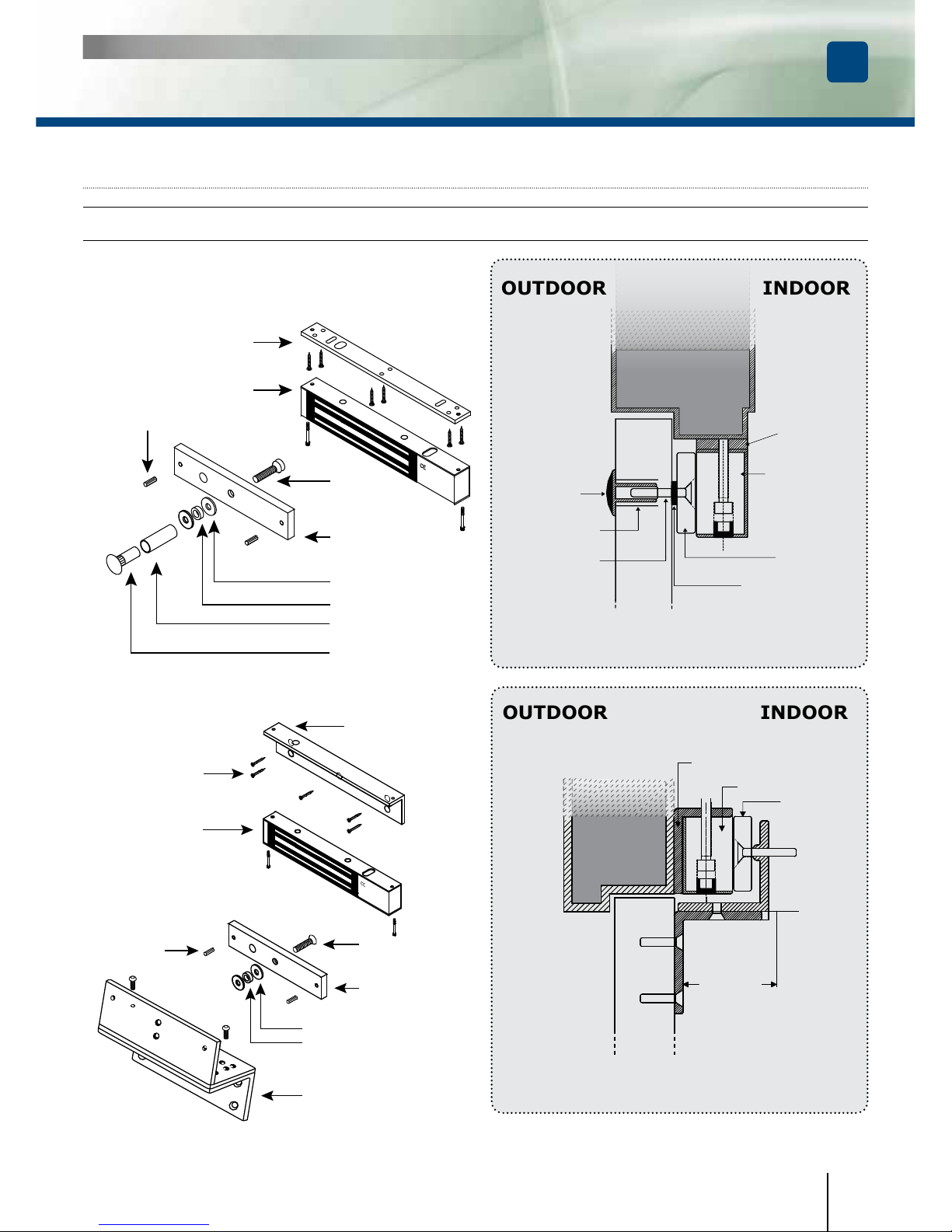 OUTDOOR

INDOOR

OUTDOOR

INDOOR