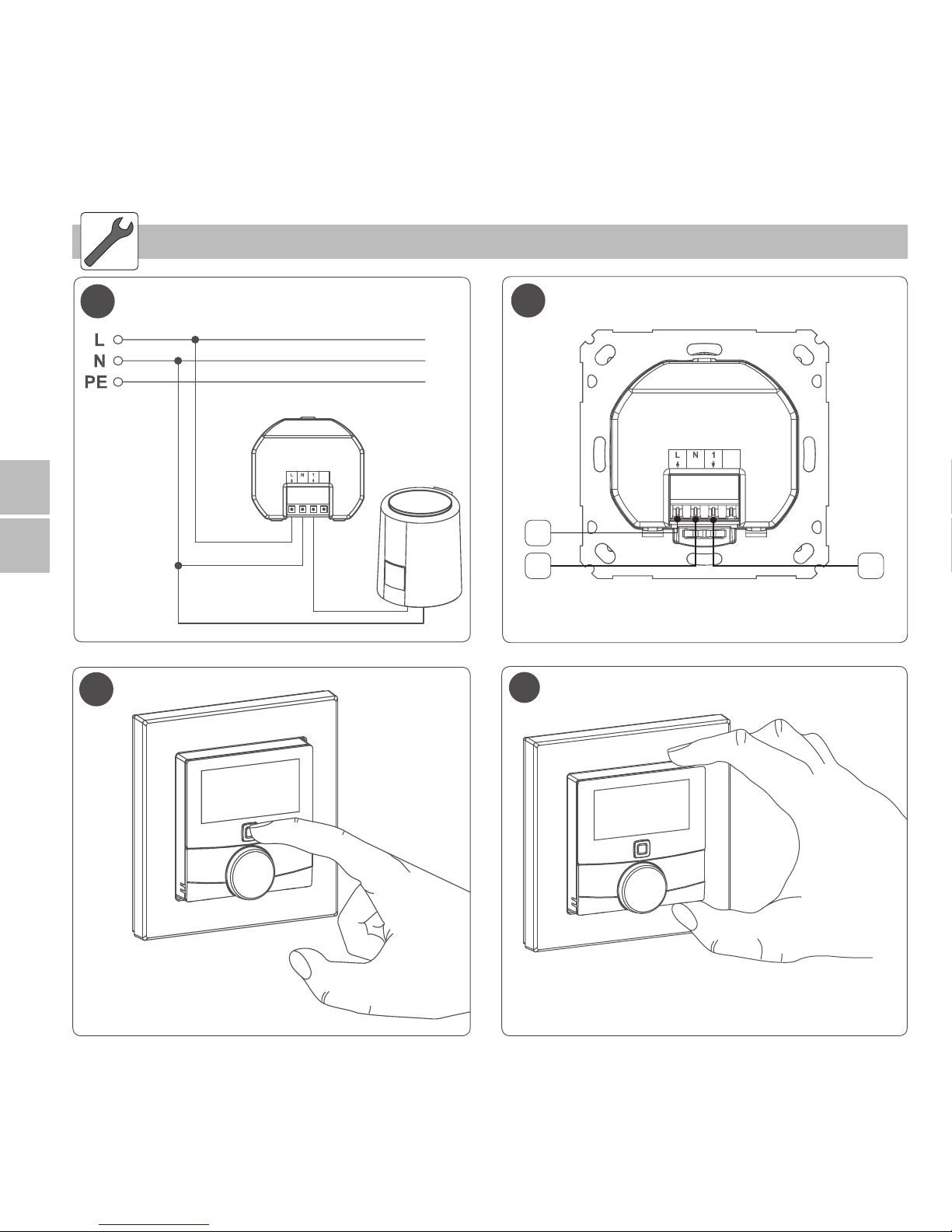 L
N
PE

L N 1

L N 1